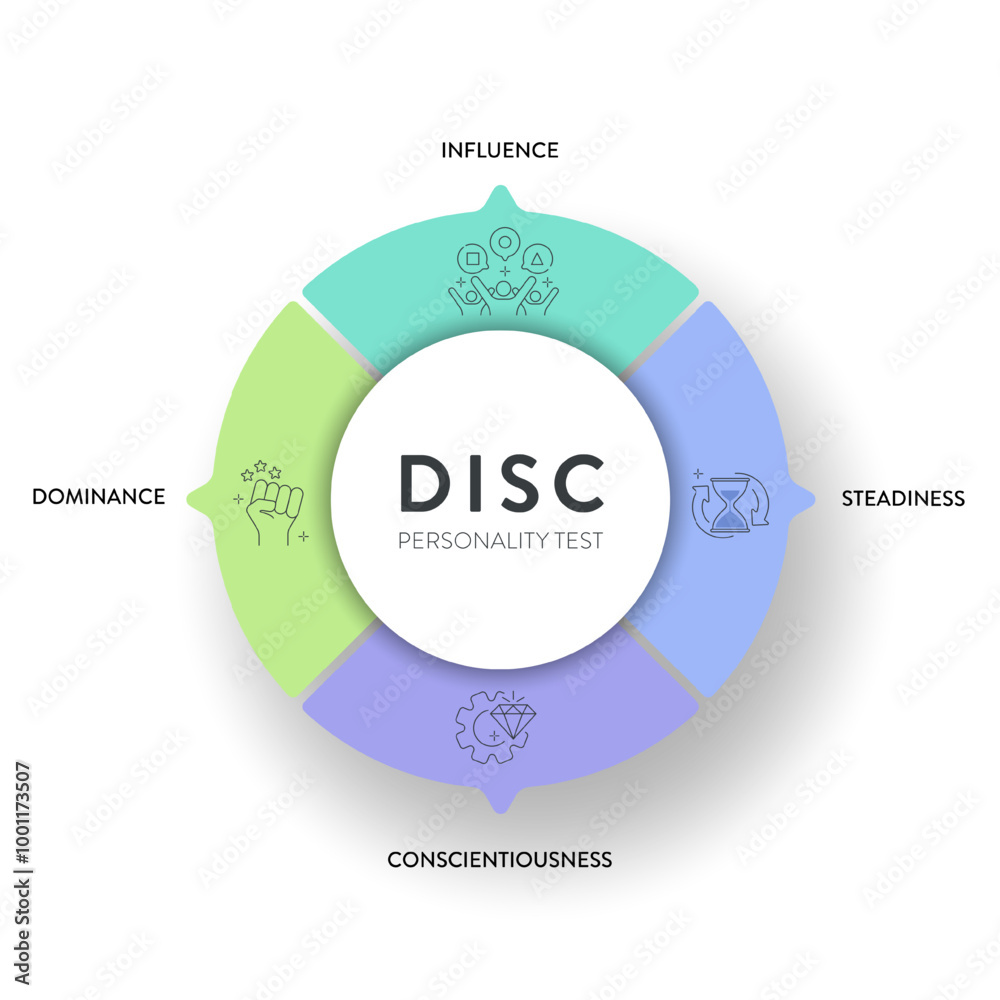 INFLUENCE

DOMINANCE

DISC
PERSONALITY TEST

STEADINESS

CONSCIENTIOUSNESS

Adobe Stock | #1001173507