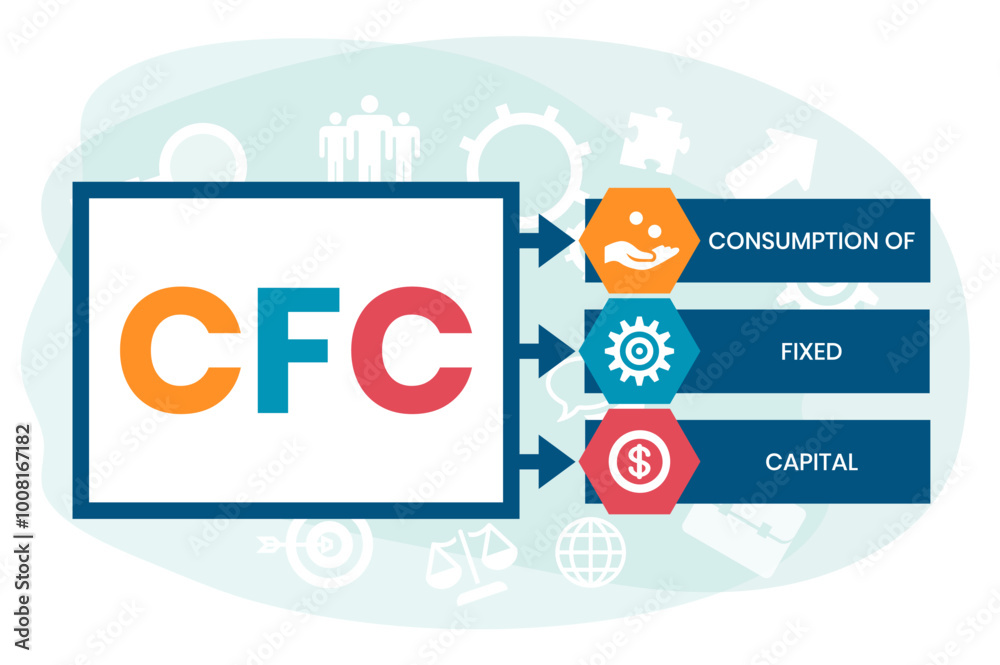 CFC

CONSUMPTION OF

FIXED

CAPITAL

Adobe Stock | #1008167182