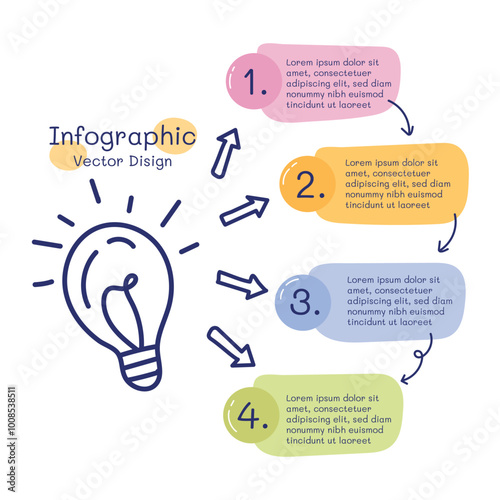 Infographic
Vector Disign

1.
Lorem ipsum dolor sit amet, consectetuer adipiscing elit, sed diam nonummy nibh euismod tincidunt ut laoreet

2.
Lorem ipsum dolor sit amet, consectetuer adipiscing elit, sed diam nonummy nibh euismod tincidunt ut laoreet

3.
Lorem ipsum dolor sit amet, consectetuer adipiscing elit, sed diam nonummy nibh euismod tincidunt ut laoreet

4.
Lorem ipsum dolor sit amet, consectetuer adipiscing elit, sed diam nonummy nibh euismod tincidunt ut laoreet

Adobe Stock | #1008538511