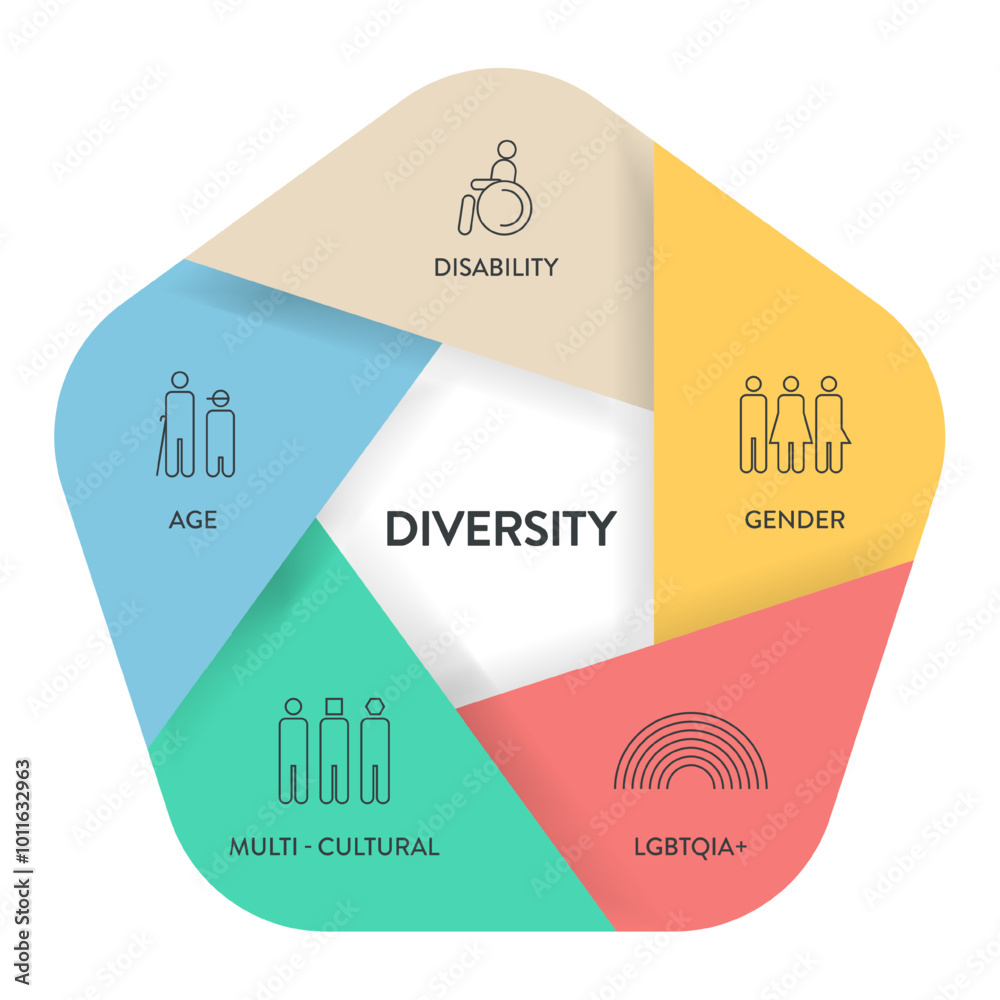 DISABILITY

AGE

DIVERSITY

GENDER

MULTI - CULTURAL

LGBTQIA+

Adobe Stock | #1011632963