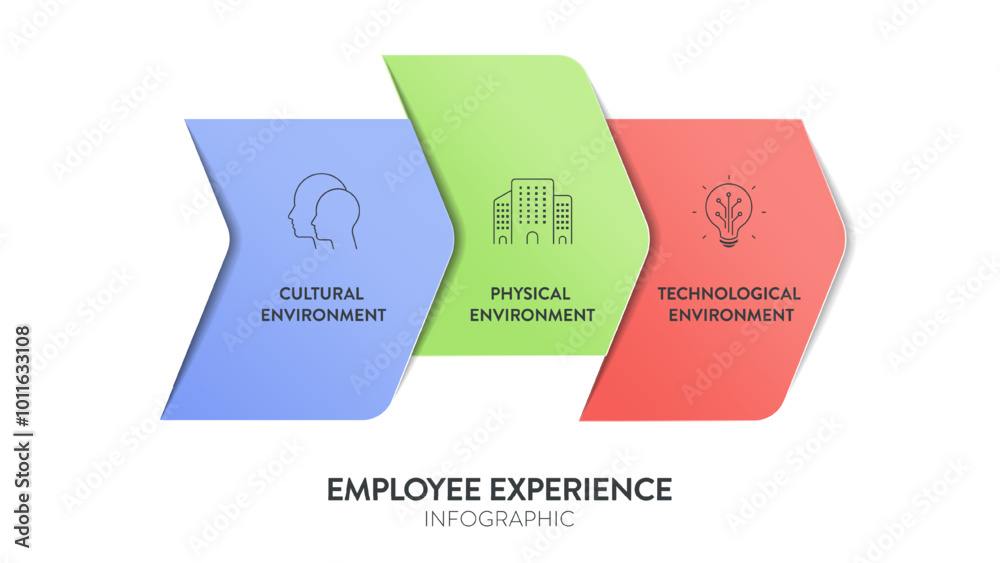 CULTURAL ENVIRONMENT

PHYSICAL ENVIRONMENT

TECHNOLOGICAL ENVIRONMENT

EMPLOYEE EXPERIENCE
INFOGRAPHIC

Adobe Stock | #1011633108