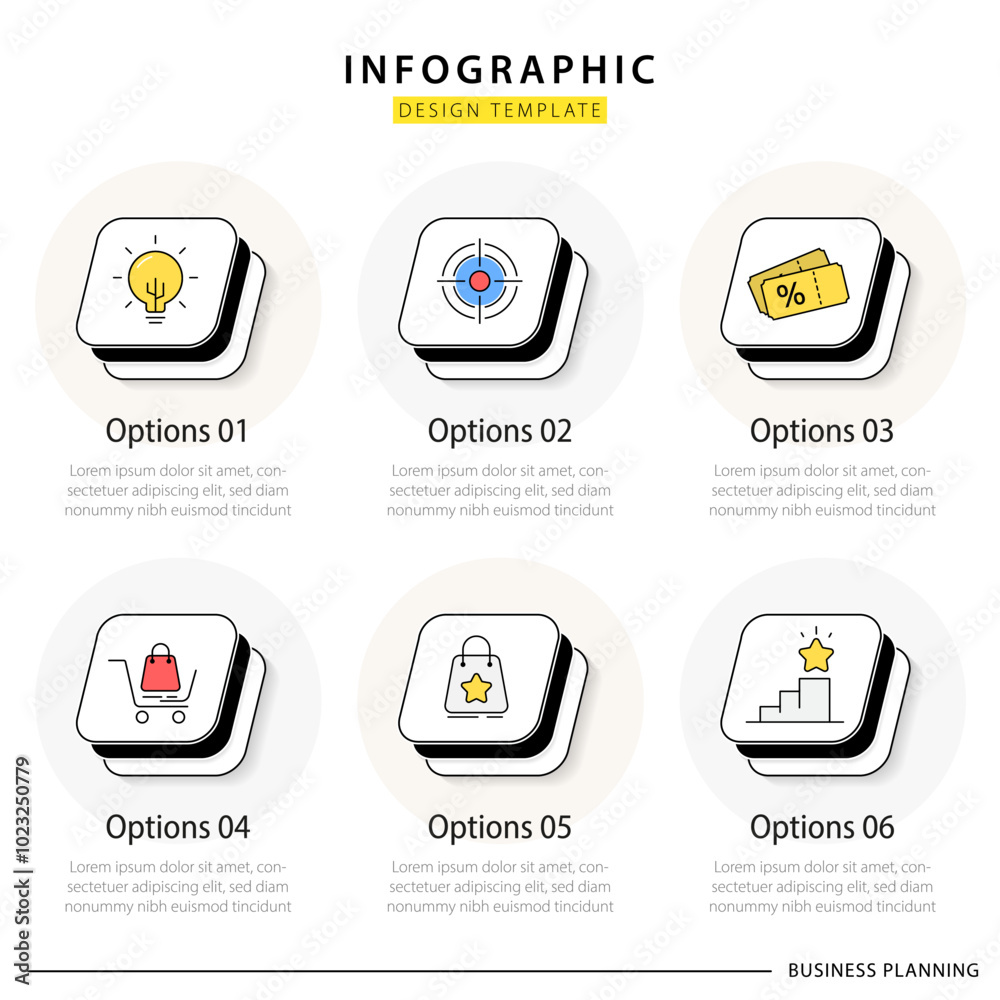 INFOGRAPHIC
DESIGN TEMPLATE

%

Options 01
Lorem ipsum dolor sit amet, consectetuer adipiscing elit, sed diam nonummy nibh euismod tincidunt

Options 02
Lorem ipsum dolor sit amet, consectetuer adipiscing elit, sed diam nonummy nibh euismod tincidunt

Options 03
Lorem ipsum dolor sit amet, consectetuer adipiscing elit, sed diam nonummy nibh euismod tincidunt

Options 04
Lorem ipsum dolor sit amet, consectetuer adipiscing elit, sed diam nonummy nibh euismod tincidunt

Options 05
Lorem ipsum dolor sit amet, consectetuer adipiscing elit, sed diam nonummy nibh euismod tincidunt

Options 06
Lorem ipsum dolor sit amet, consectetuer adipiscing elit, sed diam nonummy nibh euismod tincidunt

Adobe Stock | #1023250779

BUSINESS PLANNING