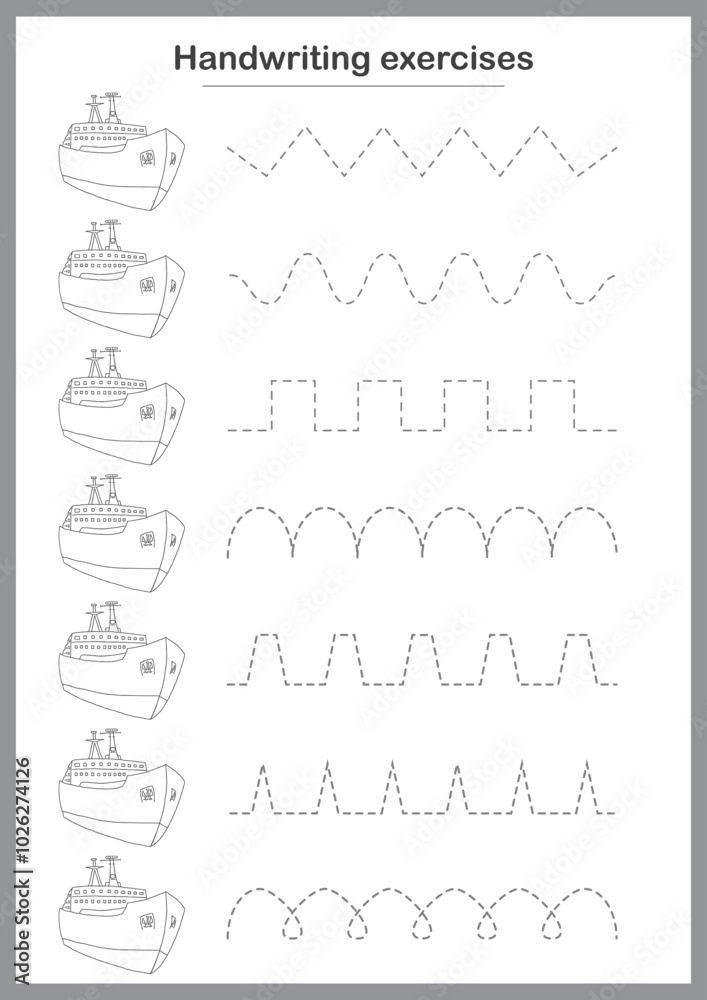 Handwriting exercises

Adobe Stock | #1026274126