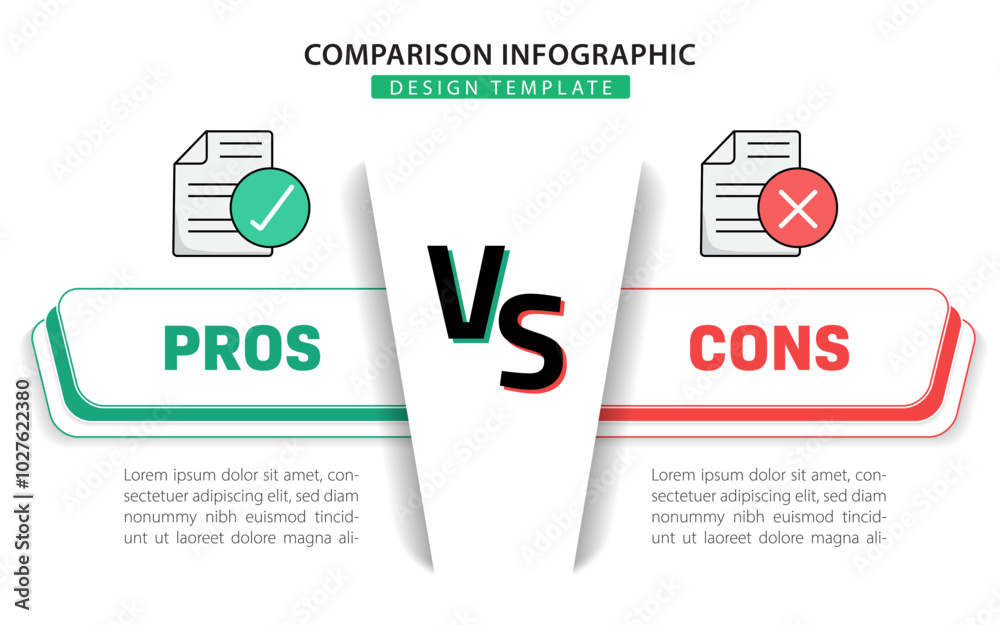 COMPARISON INFOGRAPHIC
DESIGN TEMPLATE

PROS

VS

CONS

Lorem ipsum dolor sit amet, consectetuer adipiscing elit, sed diam nonummy nibh euismod tincidunt ut laoreet dolore magna ali-

Lorem ipsum dolor sit amet, consectetuer adipiscing elit, sed diam nonummy nibh euismod tincidunt ut laoreet dolore magna ali-

Adobe Stock | #1027622380