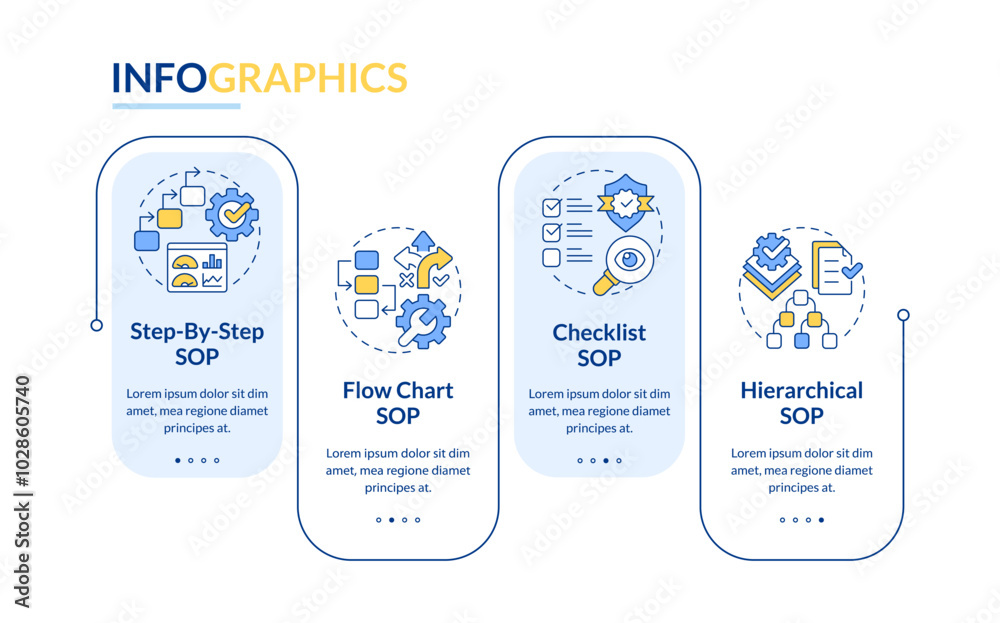 INFOGRAPHICS

Step-By-Step SOP

Lorem ipsum dolor sit dim amet, mea regione diamet principes at.

Flow Chart SOP

Lorem ipsum dolor sit dim amet, mea regione diamet principes at.

Checklist SOP

Lorem ipsum dolor sit dim amet, mea regione diamet principes at.

Hierarchical SOP

Lorem ipsum dolor sit dim amet, mea regione diamet principes at.

Adobe Stock | #1028605740