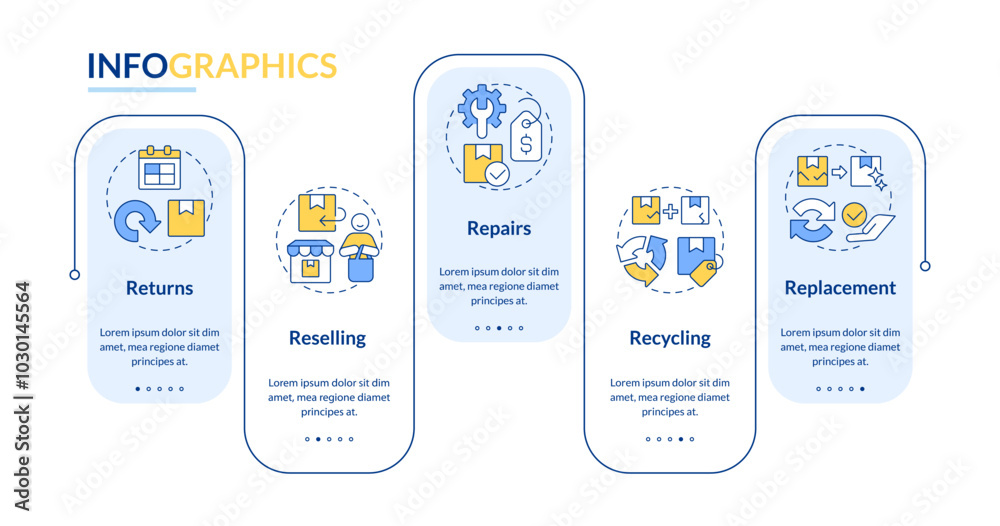 INFOGRAPHICS

Returns

Lorem ipsum dolor sit dim amet, mea regione diamet principes at.

Reselling

Lorem ipsum dolor sit dim amet, mea regione diamet principes at.

Repairs

Lorem ipsum dolor sit dim amet, mea regione diamet principes at.

Recycling

Lorem ipsum dolor sit dim amet, mea regione diamet principes at.

Replacement

Lorem ipsum dolor sit dim amet, mea regione diamet principes at.

Adobe Stock | #1030145564