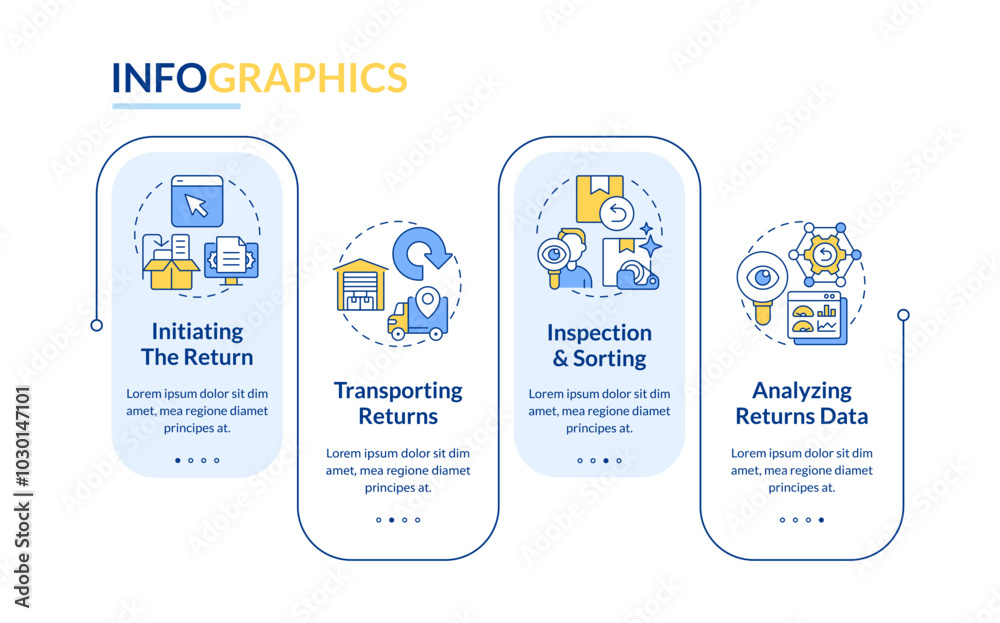 INFOGRAPHICS

Initiating The Return

Lorem ipsum dolor sit dim amet, mea regione diamet principes at.

Transporting Returns

Lorem ipsum dolor sit dim amet, mea regione diamet principes at.

Inspection & Sorting

Lorem ipsum dolor sit dim amet, mea regione diamet principes at.

Analyzing Returns Data

Lorem ipsum dolor sit dim amet, mea regione diamet principes at.

Adobe Stock | #1030147101