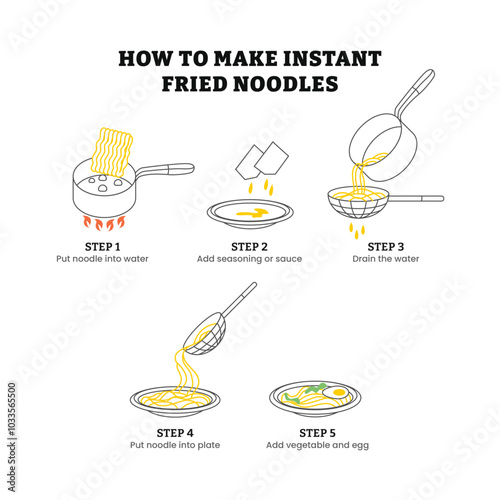 HOW TO MAKE INSTANT FRIED NOODLES

STEP 1
Put noodle into water

STEP 2
Add seasoning or sauce

STEP 3
Drain the water

STEP 4
Put noodle into plate

STEP 5
Add vegetable and egg

Adobe Stock | #1033565500