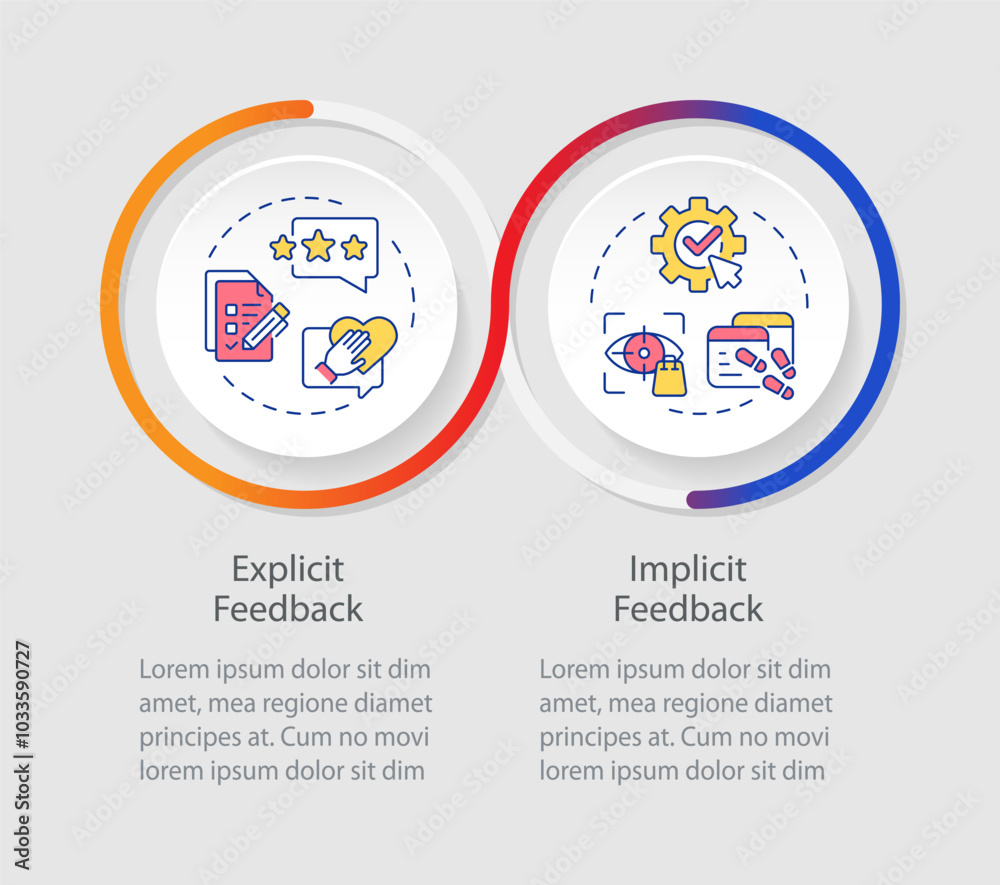 Explicit Feedback

Lorem ipsum dolor sit dim amet, mea regione diamet principes at. Cum no movi lorem ipsum dolor sit dim

Implicit Feedback

Lorem ipsum dolor sit dim amet, mea regione diamet principes at. Cum no movi lorem ipsum dolor sit dim

Adobe Stock | #1033590727