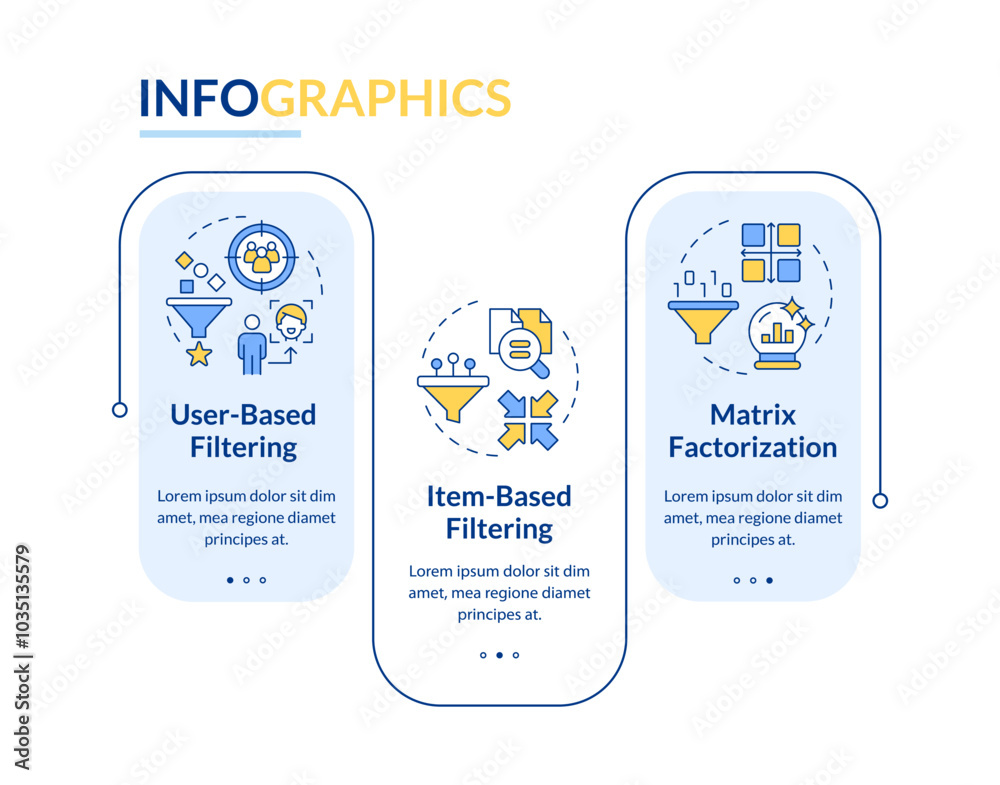 INFOGRAPHICS

User-Based Filtering

Lorem ipsum dolor sit dim amet, mea regione diamet principes at.

Item-Based Filtering

Lorem ipsum dolor sit dim amet, mea regione diamet principes at.

Matrix Factorization

Lorem ipsum dolor sit dim amet, mea regione diamet principes at.

Adobe Stock | #1035135579