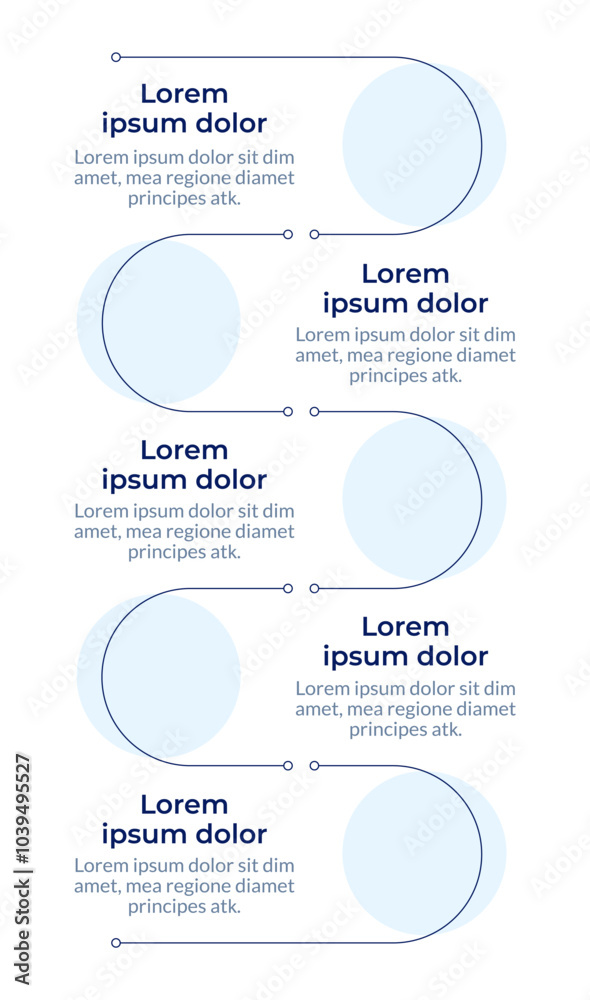 Lorem ipsum dolor

Lorem ipsum dolor sit dim amet, mea regione diamet principes atk.

Lorem ipsum dolor

Lorem ipsum dolor sit dim amet, mea regione diamet principes atk.

Lorem ipsum dolor

Lorem ipsum dolor sit dim amet, mea regione diamet principes atk.

Lorem ipsum dolor

Lorem ipsum dolor sit dim amet, mea regione diamet principes atk.

Lorem ipsum dolor

Lorem ipsum dolor sit dim amet, mea regione diamet principes atk.

Adobe Stock | #1039495527