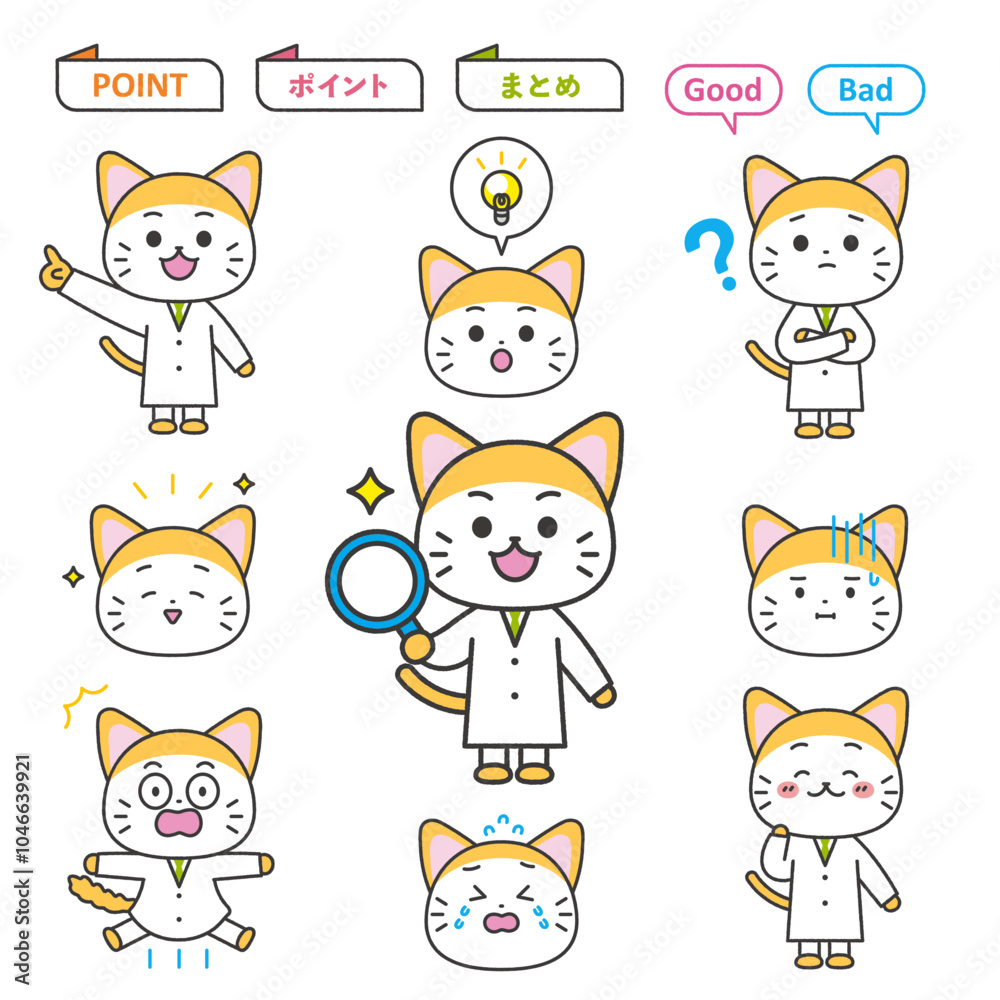 POINT

ポイント

まとめ

Good

Bad

Adobe Stock | #1046639921