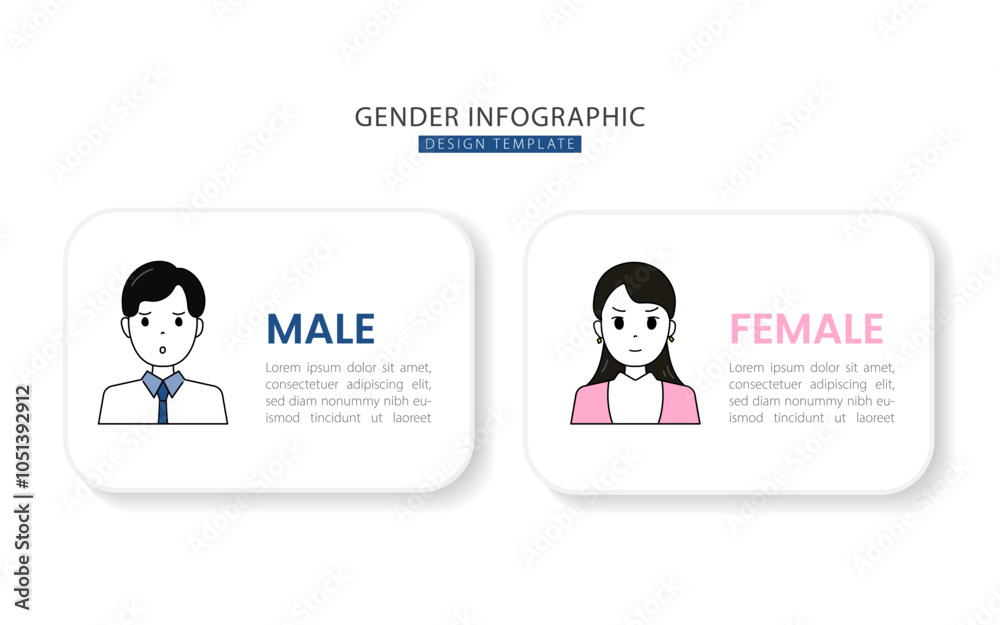 GENDER INFOGRAPHIC
DESIGN TEMPLATE

MALE
Lorem ipsum dolor sit amet, consectetuer adipiscing elit, sed diam nonummy nibh euismod tincidunt ut laoreet

FEMALE
Lorem ipsum dolor sit amet, consectetuer adipiscing elit, sed diam nonummy nibh euismod tincidunt ut laoreet

Adobe Stock | #1051392912