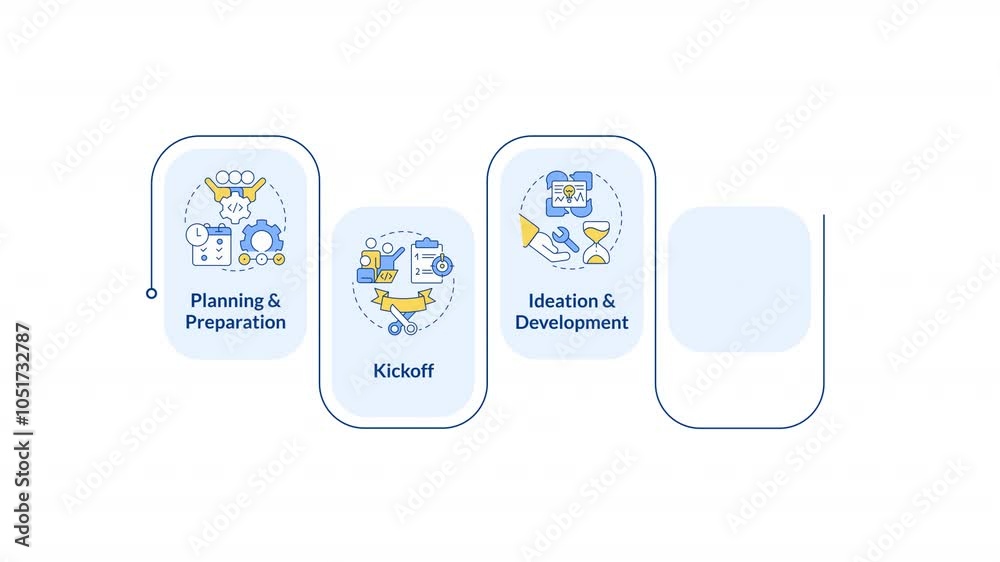 Planning & Preparation

Kickoff

Ideation & Development

Adobe Stock | #1051732787