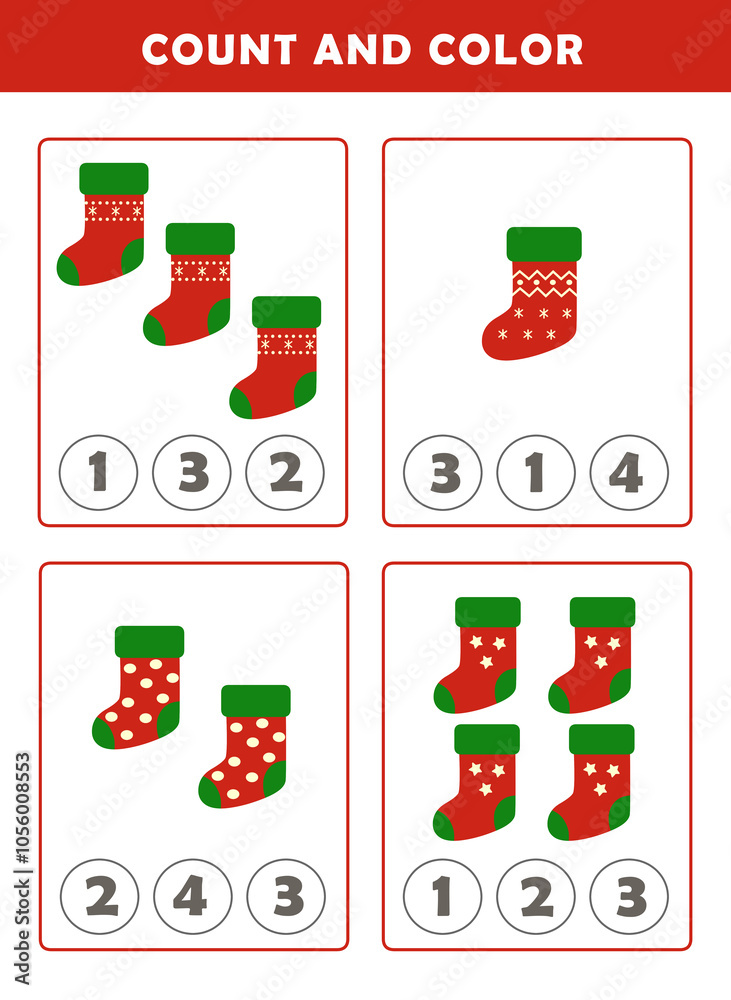 COUNT AND COLOR

1 3 2

3 1 4

2 4 3

1 2 3

Adobe Stock | #1056008553