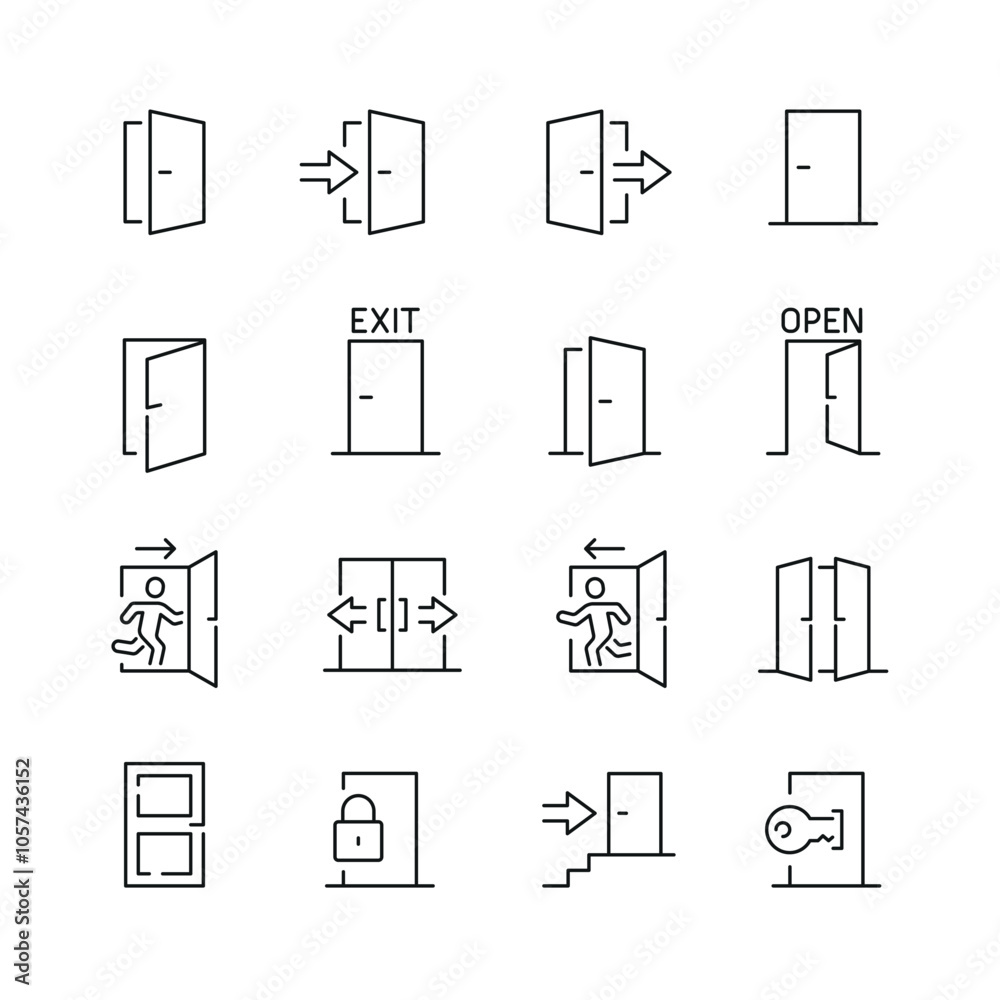 EXIT

OPEN

Adobe Stock | #1057436152