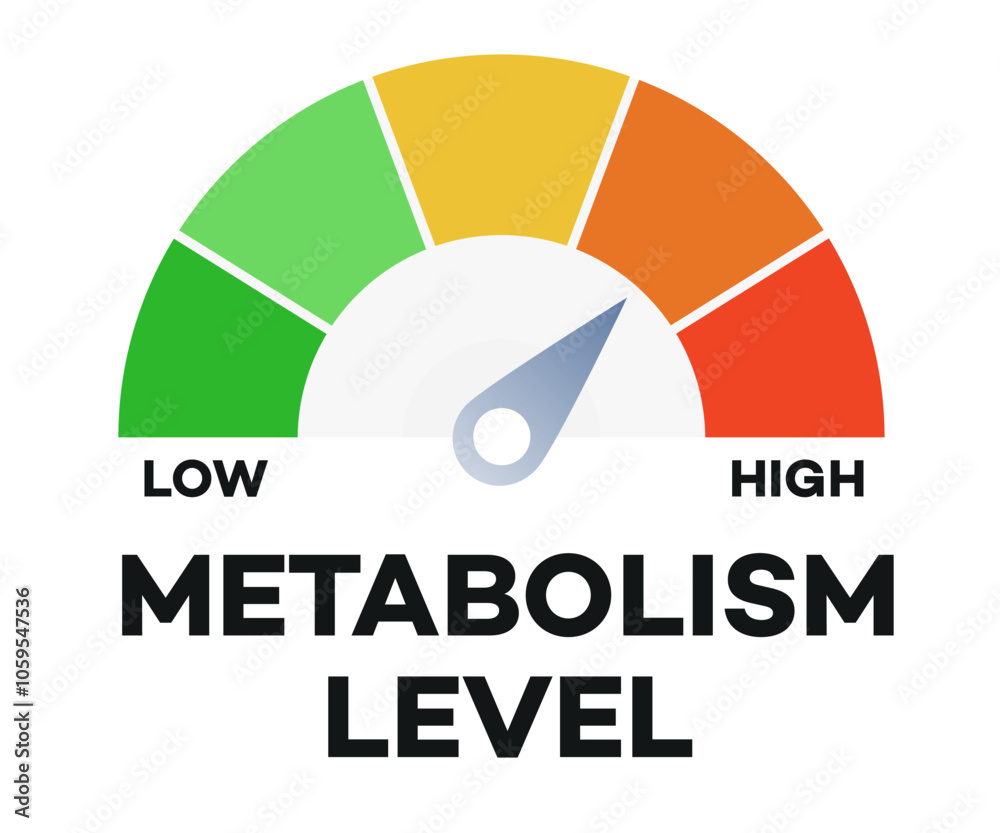 LOW

HIGH

METABOLISM LEVEL

Adobe Stock | #1059547536