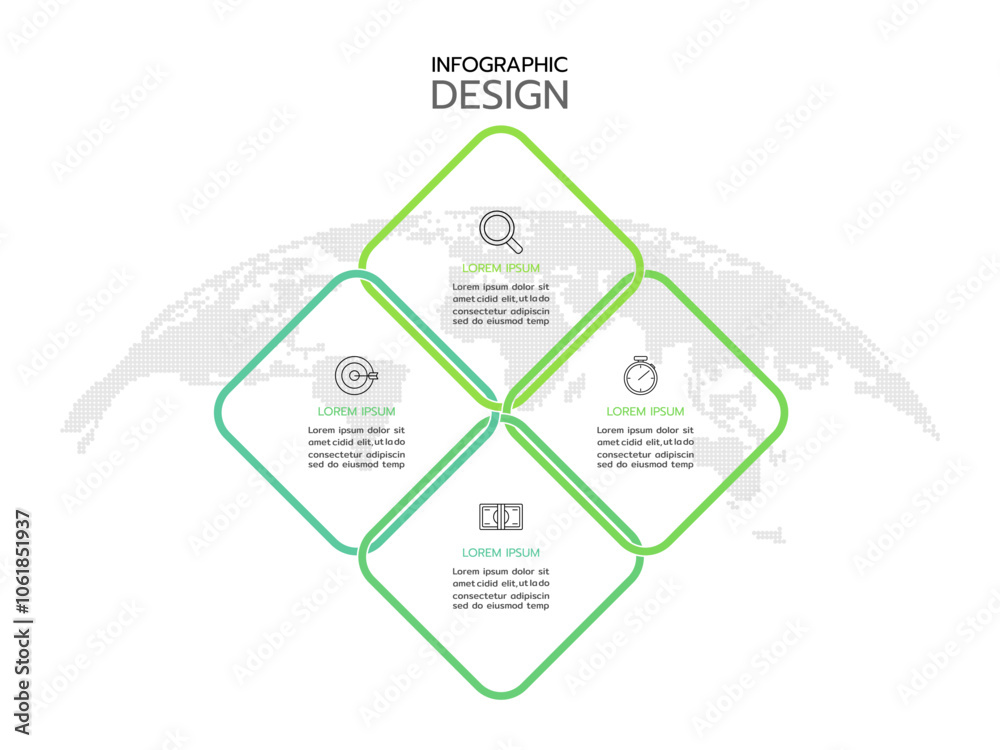 INFOGRAPHIC
DESIGN

LOREM IPSUM
Lorem ipsum dolor sit amet cidid elit, ut la do consectetur adipiscin sed do eiusmod temp

LOREM IPSUM
Lorem ipsum dolor sit amet cidid elit, ut la do consectetur adipiscin sed do eiusmod temp

LOREM IPSUM
Lorem ipsum dolor sit amet cidid elit, ut la do consectetur adipiscin sed do eiusmod temp

LOREM IPSUM
Lorem ipsum dolor sit amet cidid elit, ut la do consectetur adipiscin sed do eiusmod temp

Adobe Stock | #1061851937