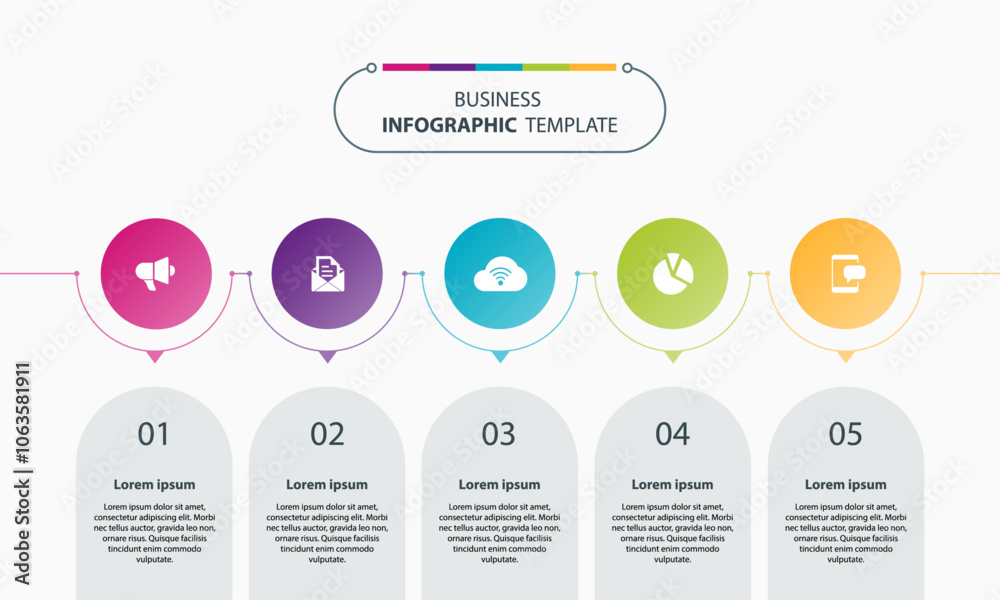 BUSINESS
INFOGRAPHIC TEMPLATE

01
Lorem ipsum
Lorem ipsum dolor sit amet, consectetur adipiscing elit. Morbi nec tellus auctor, gravida leo non, ornare risus. Quisque facilisis tincidunt enim commodo vulputate.

02
Lorem ipsum
Lorem ipsum dolor sit amet, consectetur adipiscing elit. Morbi nec tellus auctor, gravida leo non, ornare risus. Quisque facilisis tincidunt enim commodo vulputate.

03
Lorem ipsum
Lorem ipsum dolor sit amet, consectetur adipiscing elit. Morbi nec tellus auctor, gravida leo non, ornare risus. Quisque facilisis tincidunt enim commodo vulputate.

04
Lorem ipsum
Lorem ipsum dolor sit amet, consectetur adipiscing elit. Morbi nec tellus auctor, gravida leo non, ornare risus. Quisque facilisis tincidunt enim commodo vulputate.

05
Lorem ipsum
Lorem ipsum dolor sit amet, consectetur adipiscing elit. Morbi nec tellus auctor, gravida leo non, ornare risus. Quisque facilisis tincidunt enim commodo vulputate.

Adobe Stock | #1063581911