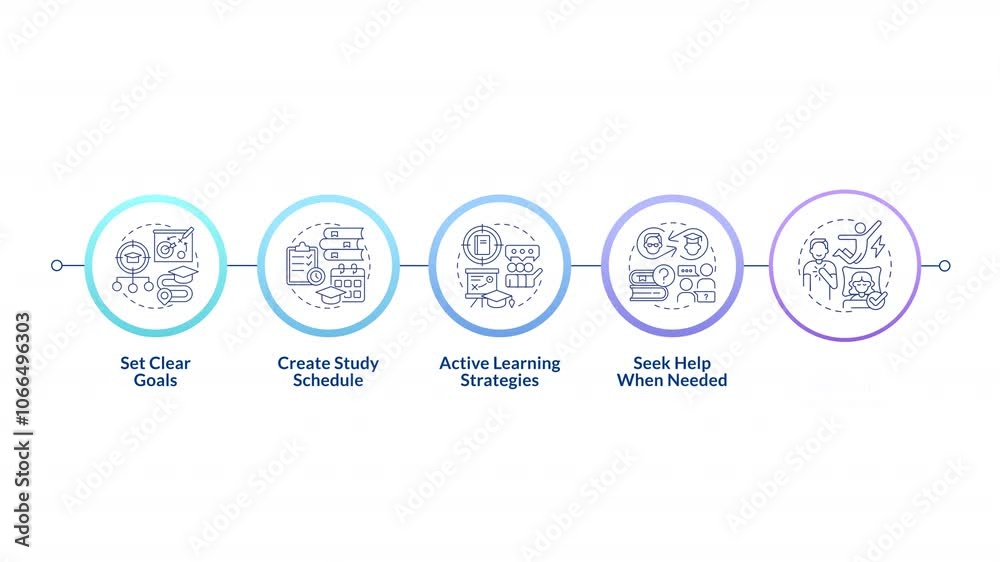 Set Clear Goals

Create Study Schedule

Active Learning Strategies

Seek Help When Needed

Adobe Stock | #1066496303