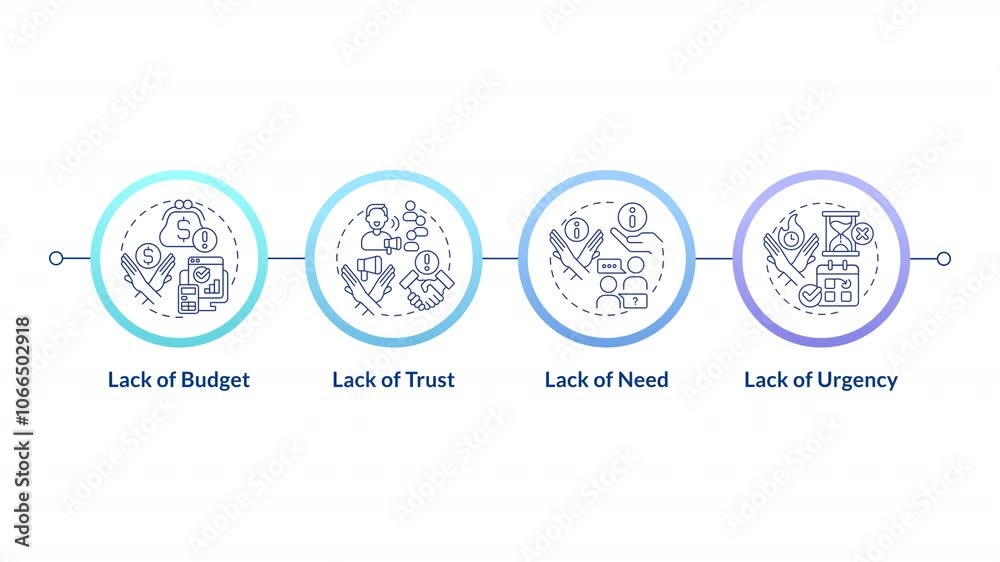 Lack of Budget

Lack of Trust

Lack of Need

Lack of Urgency

Adobe Stock | #1066502918