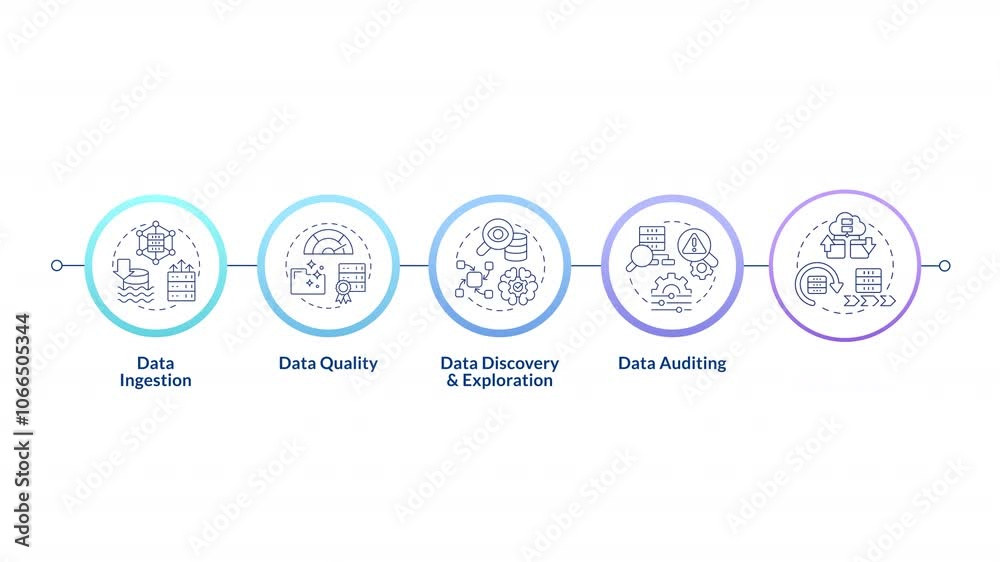 Data Ingestion

Data Quality

Data Discovery & Exploration

Data Auditing

Adobe Stock | #1066505344