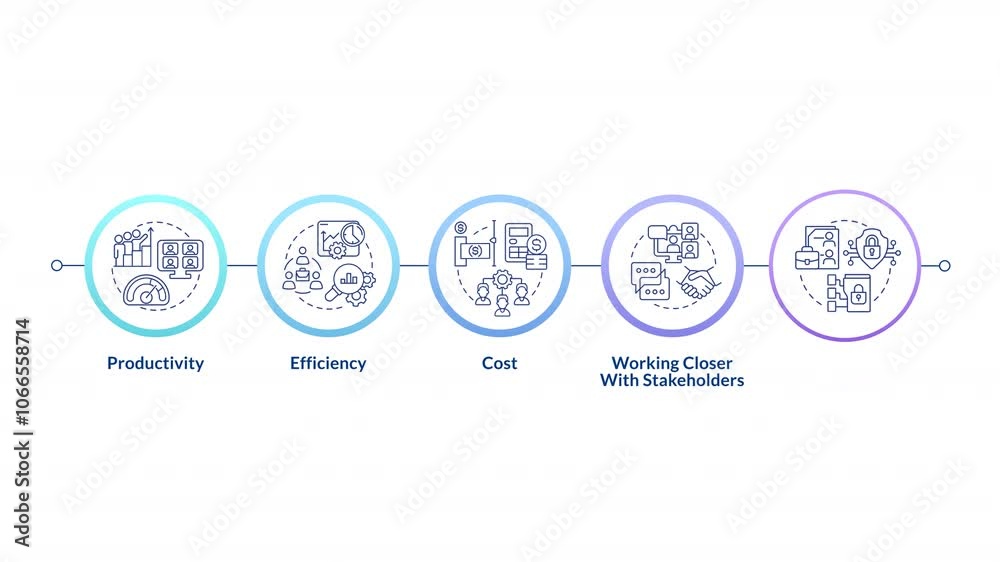 Productivity

Efficiency

Cost

Working Closer With Stakeholders

Adobe Stock | #1066558714