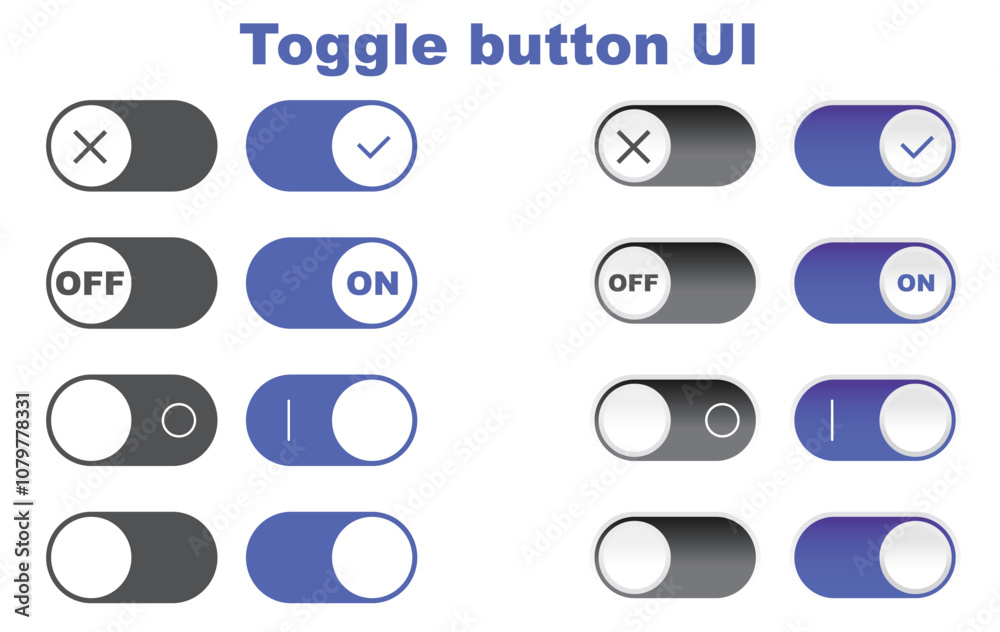 Toggle button UI

OFF ON

OFF ON

Adobe Stock | #1079778331