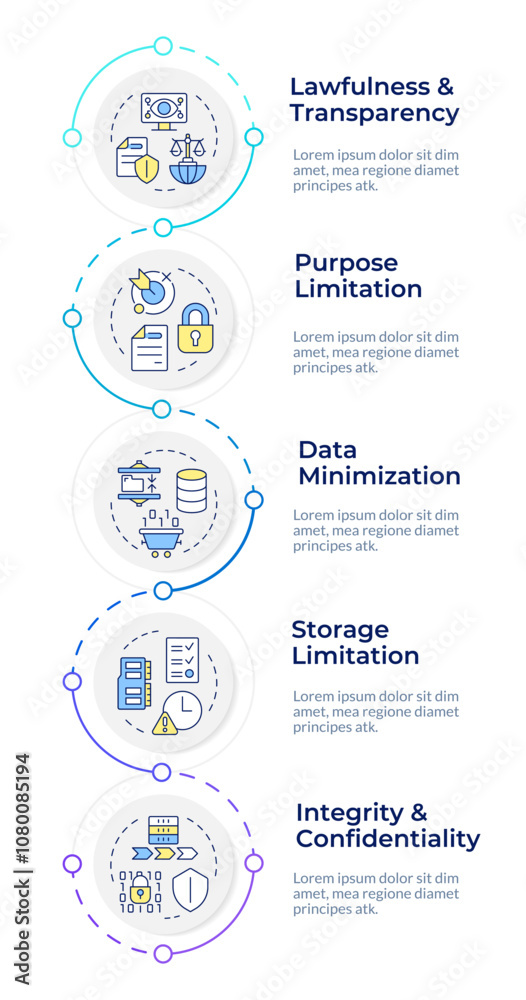 Lawfulness & Transparency

Lorem ipsum dolor sit dim amet, mea regione diamet principes atk.

Purpose Limitation

Lorem ipsum dolor sit dim amet, mea regione diamet principes atk.

Data Minimization

Lorem ipsum dolor sit dim amet, mea regione diamet principes atk.

Storage Limitation

Lorem ipsum dolor sit dim amet, mea regione diamet principes atk.

Integrity & Confidentiality

Lorem ipsum dolor sit dim amet, mea regione diamet principes atk.

Adobe Stock | #1080085194