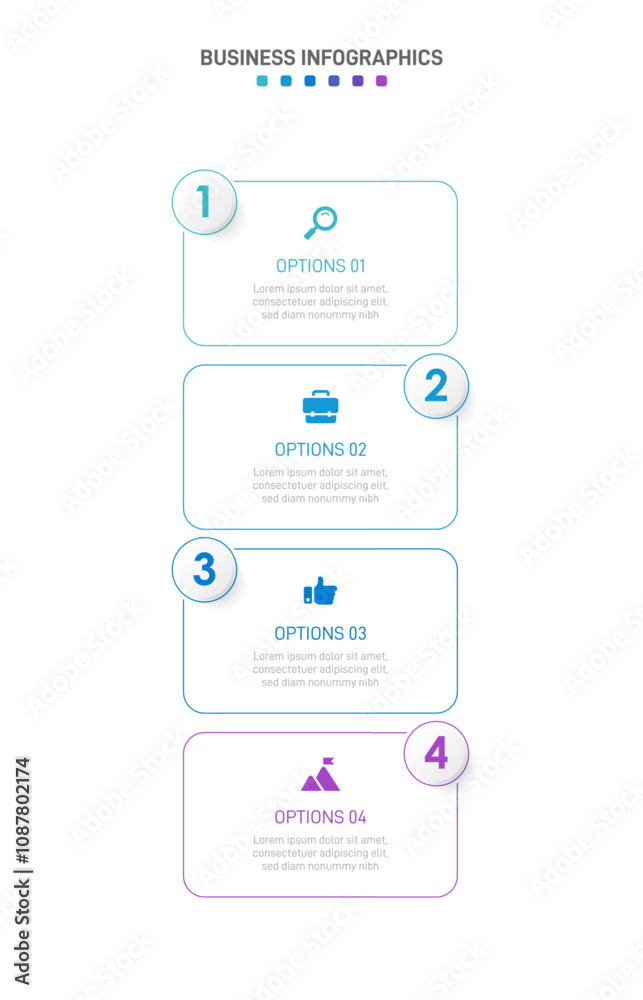 BUSINESS INFOGRAPHICS

1

OPTIONS 01

Lorem ipsum dolor sit amet, consectetuer adipiscing elit, sed diam nonummy nibh

2

OPTIONS 02

Lorem ipsum dolor sit amet, consectetuer adipiscing elit, sed diam nonummy nibh

3

OPTIONS 03

Lorem ipsum dolor sit amet, consectetuer adipiscing elit, sed diam nonummy nibh

4

OPTIONS 04

Lorem ipsum dolor sit amet, consectetuer adipiscing elit, sed diam nonummy nibh

Adobe Stock | #1087802174