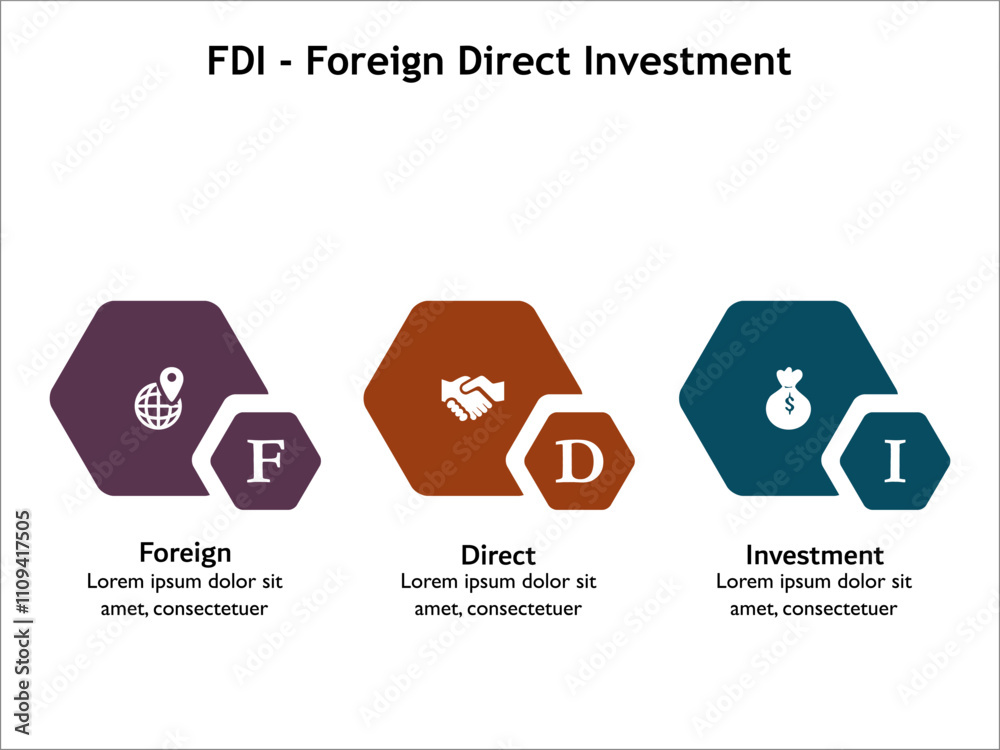 FDI - Foreign Direct Investment

F

Foreign
Lorem ipsum dolor sit amet, consectetuer

D

Direct
Lorem ipsum dolor sit amet, consectetuer

$

I

Investment
Lorem ipsum dolor sit amet, consectetuer

Adobe Stock | #1109417505