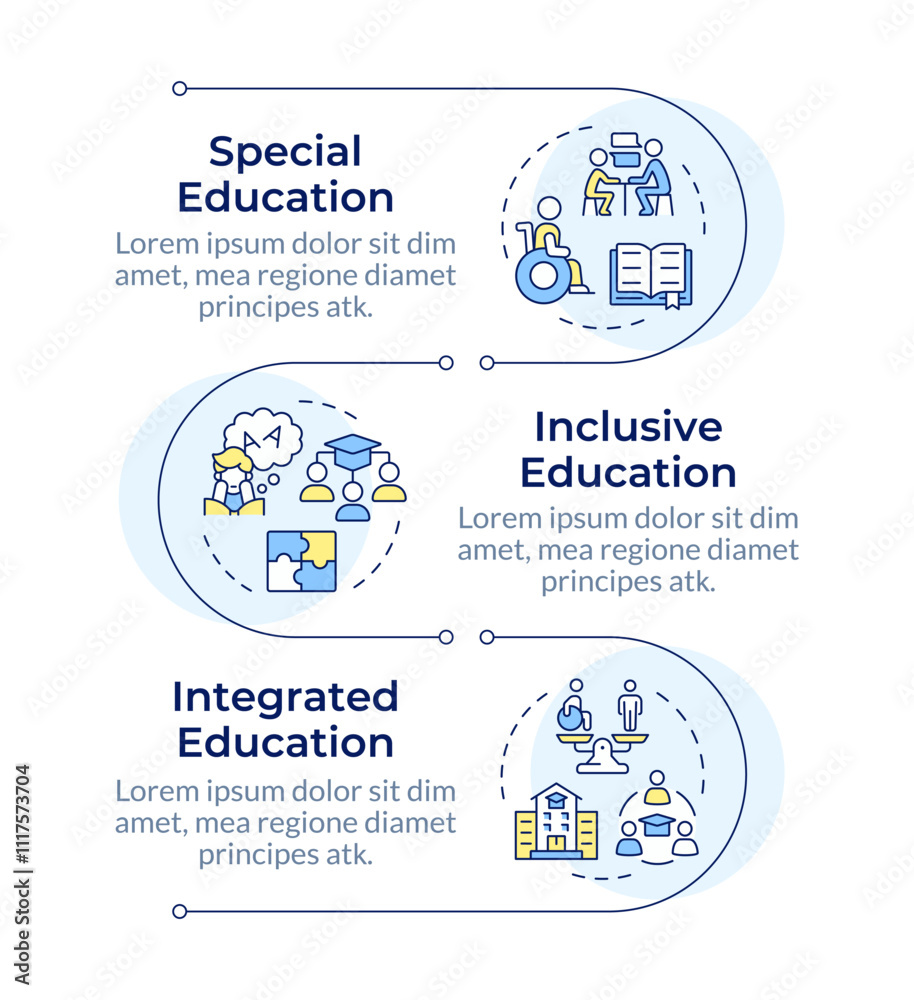 Special Education
Lorem ipsum dolor sit dim amet, mea regione diamet principes atk.

Inclusive Education
Lorem ipsum dolor sit dim amet, mea regione diamet principes atk.

Integrated Education
Lorem ipsum dolor sit dim amet, mea regione diamet principes atk.

Adobe Stock | #1117573704