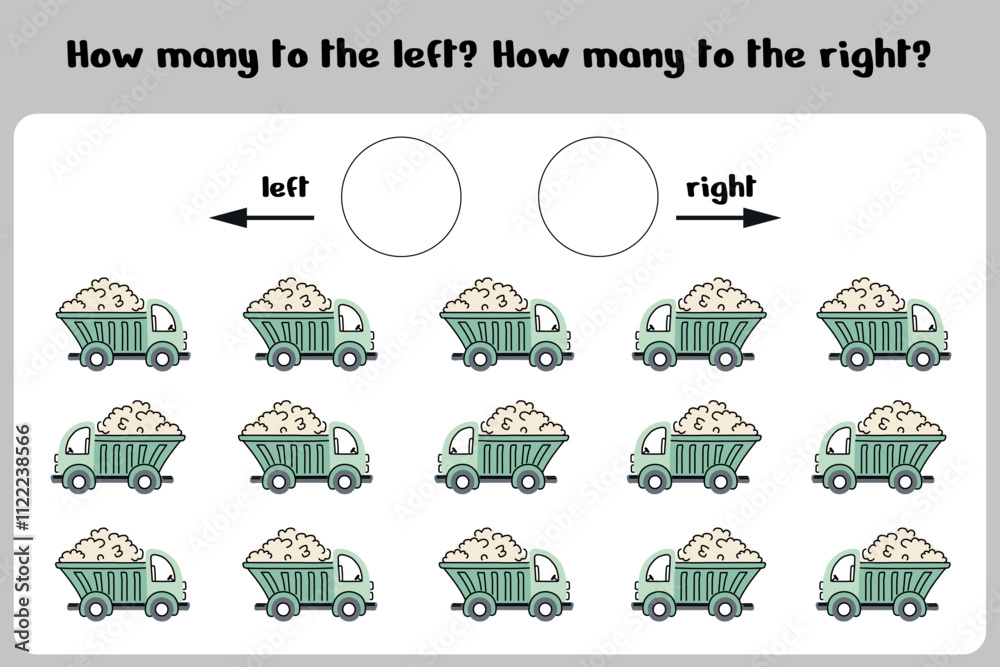 How many to the left? How many to the right?

left

right

Adobe Stock | #1122238566