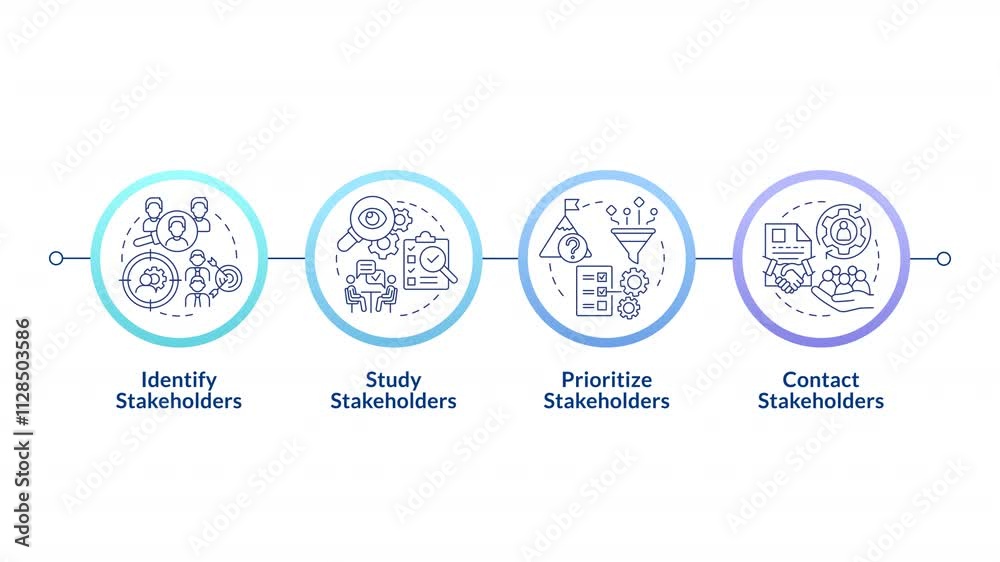 Identify Stakeholders

Study Stakeholders

Prioritize Stakeholders

Contact Stakeholders

Adobe Stock | #1128503586