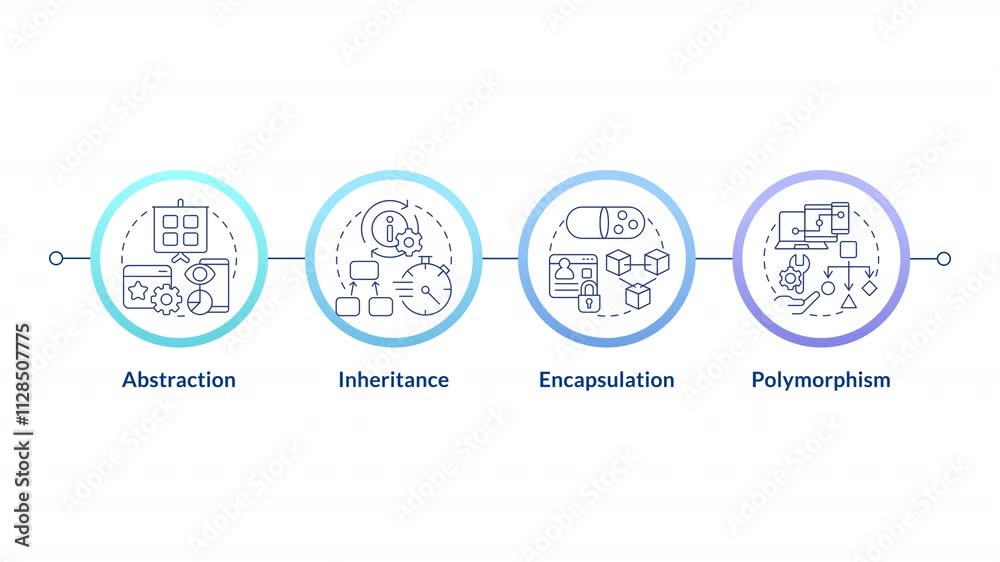 Abstraction

Inheritance

Encapsulation

Polymorphism

Adobe Stock | #1128507775