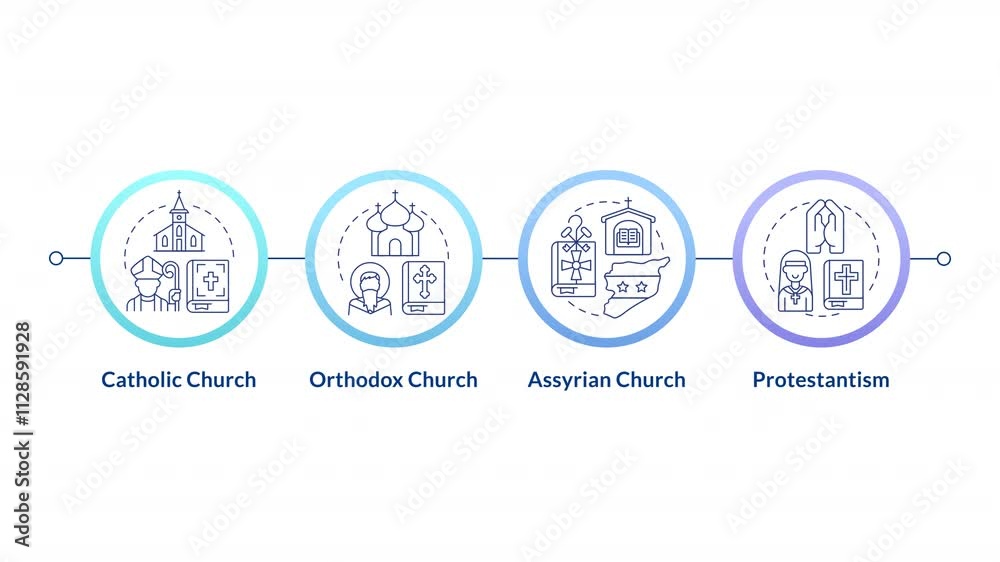 Catholic Church

Orthodox Church

Assyrian Church

Protestantism

Adobe Stock | #1128591928