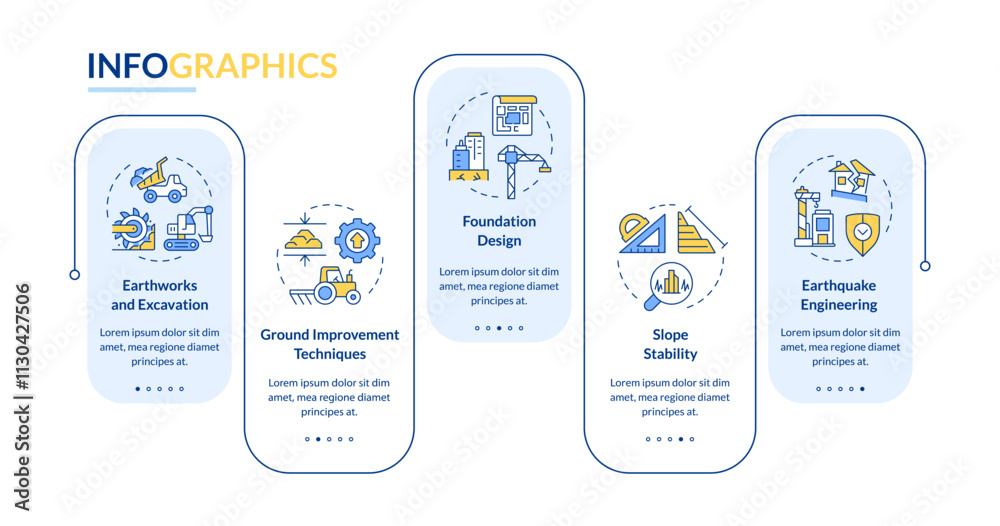 INFOGRAPHICS

Earthworks and Excavation

Lorem ipsum dolor sit dim amet, mea regione diamet principes at.

Ground Improvement Techniques

Lorem ipsum dolor sit dim amet, mea regione diamet principes at.

Foundation Design

Lorem ipsum dolor sit dim amet, mea regione diamet principes at.

Slope Stability

Lorem ipsum dolor sit dim amet, mea regione diamet principes at.

Earthquake Engineering

Lorem ipsum dolor sit dim amet, mea regione diamet principes at.

Adobe Stock | #1130427506