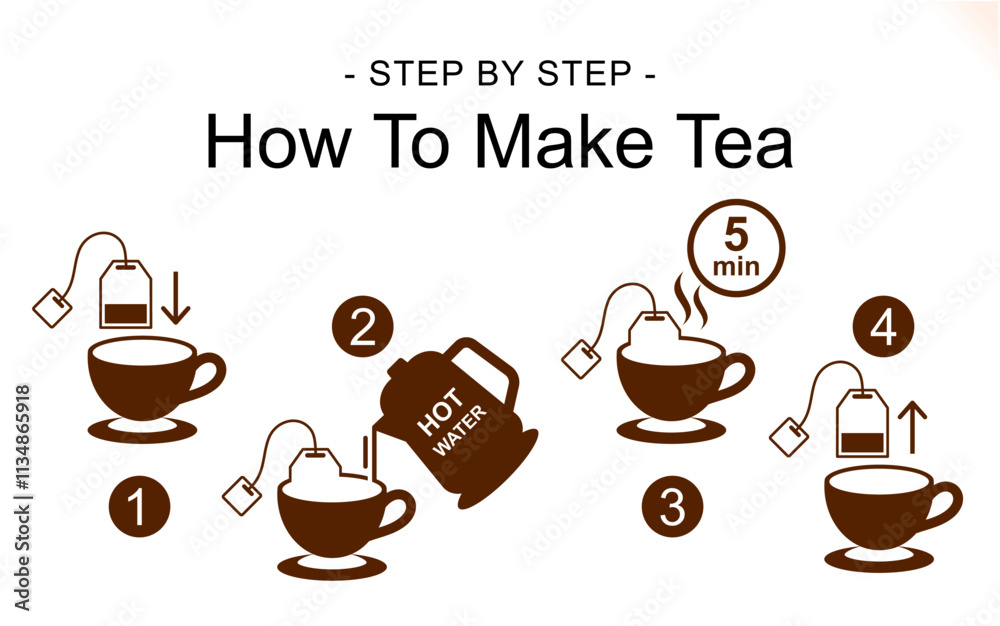 - STEP BY STEP -
How To Make Tea

1

2

HOT WATER

5 min

3

4

Adobe Stock | #1134865918