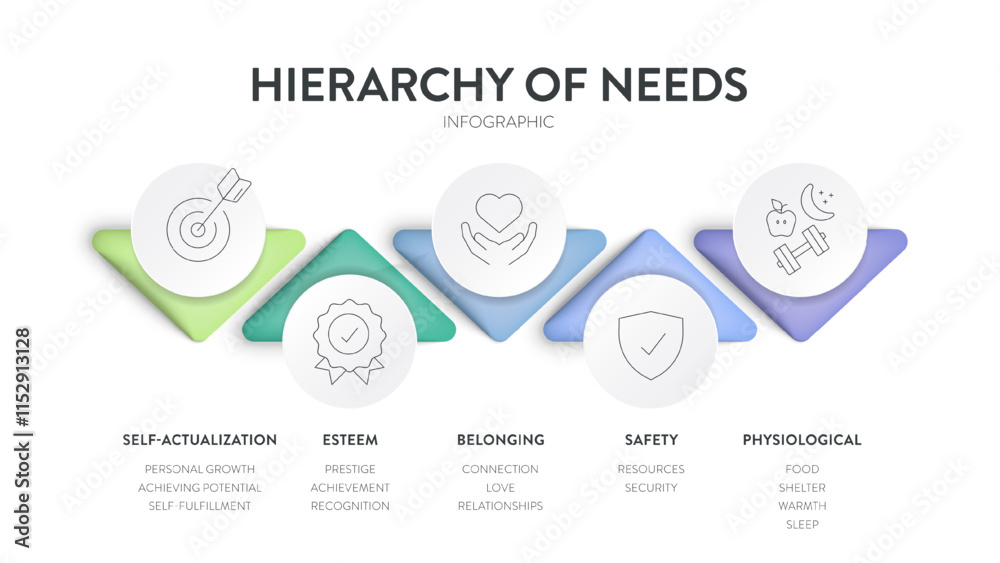 HIERARCHY OF NEEDS
INFOGRAPHIC

SELF-ACTUALIZATION
PERSONAL GROWTH
ACHIEVING POTENTIAL
SELF-FULFILLMENT

ESTEEM
PRESTIGE
ACHIEVEMENT
RECOGNITION

BELONGING
CONNECTION
LOVE
RELATIONSHIPS

SAFETY
RESOURCES
SECURITY

PHYSIOLOGICAL
FOOD
SHELTER
WARMTH
SLEEP

Adobe Stock | #1152913128