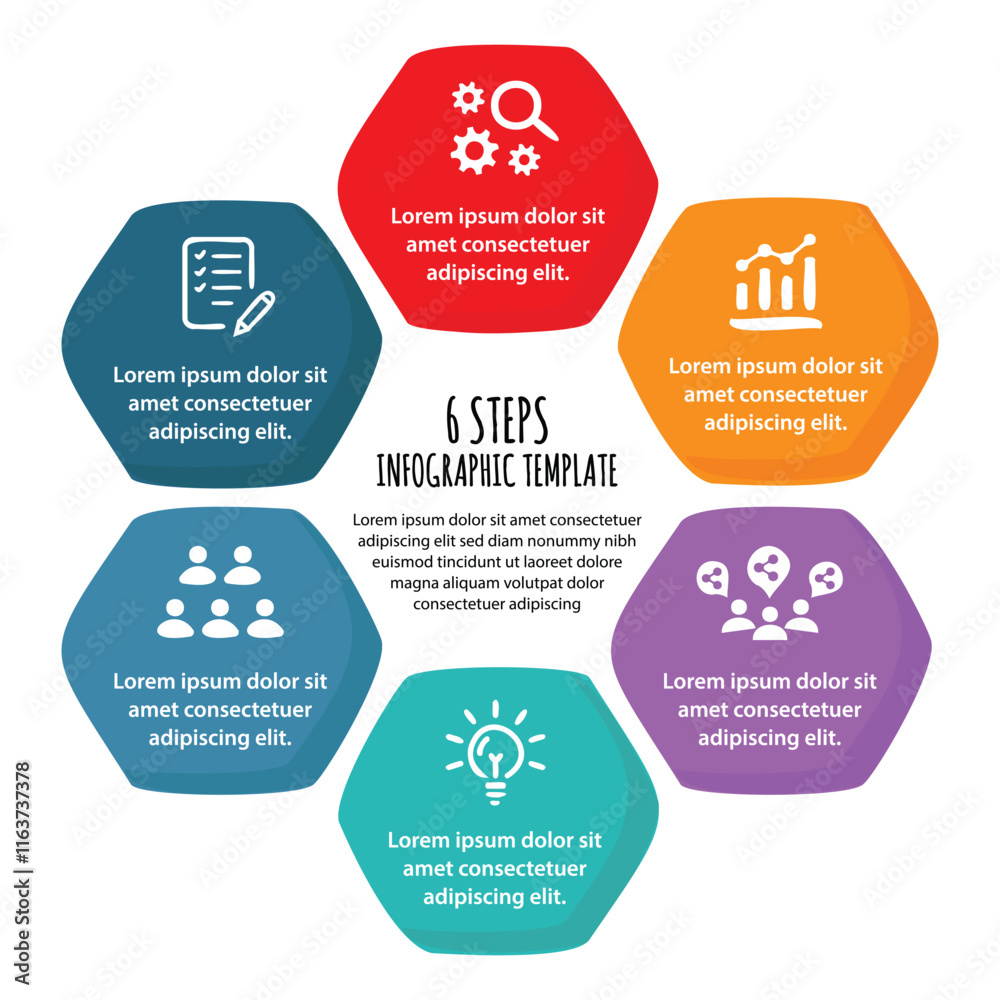 Lorem ipsum dolor sit amet consectetuer adipiscing elit.

Lorem ipsum dolor sit amet consectetuer adipiscing elit.

Lorem ipsum dolor sit amet consectetuer adipiscing elit.

6 STEPS
INFOGRAPHIC TEMPLATE

Lorem ipsum dolor sit amet consectetuer adipiscing elit sed diam nonummy nibh euismod tincidunt ut laoreet dolore magna aliquam volutpat dolor consectetuer adipiscing

Lorem ipsum dolor sit amet consectetuer adipiscing elit.

Lorem ipsum dolor sit amet consectetuer adipiscing elit.

Lorem ipsum dolor sit amet consectetuer adipiscing elit.

Adobe Stock | #1163737378