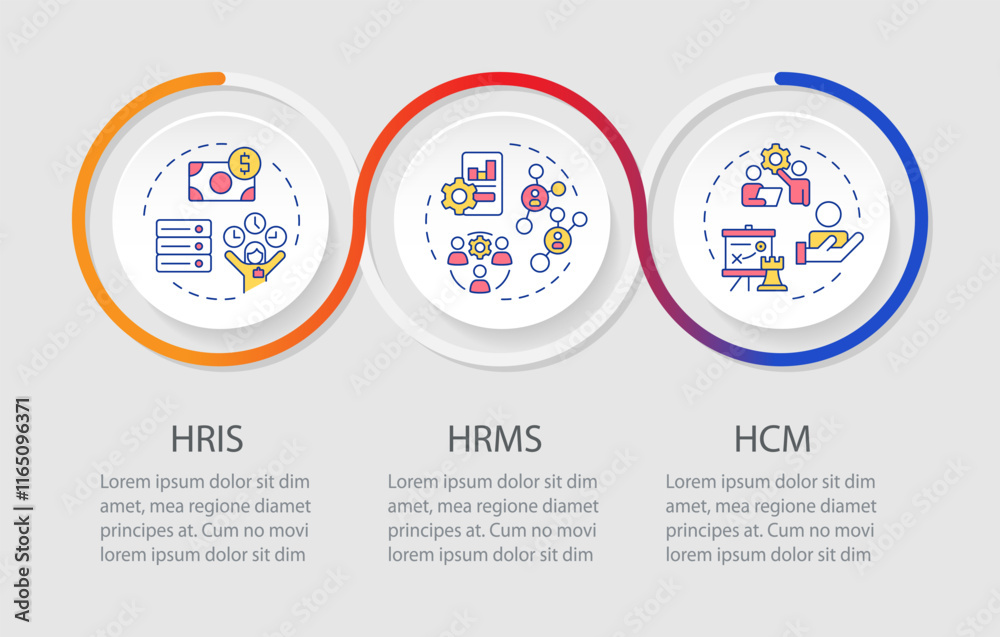 HRIS

Lorem ipsum dolor sit dim amet, mea regione diamet principes at. Cum no movi lorem ipsum dolor sit dim

HRMS

Lorem ipsum dolor sit dim amet, mea regione diamet principes at. Cum no movi lorem ipsum dolor sit dim

HCM

Lorem ipsum dolor sit dim amet, mea regione diamet principes at. Cum no movi lorem ipsum dolor sit dim

Adobe Stock | #1165096371