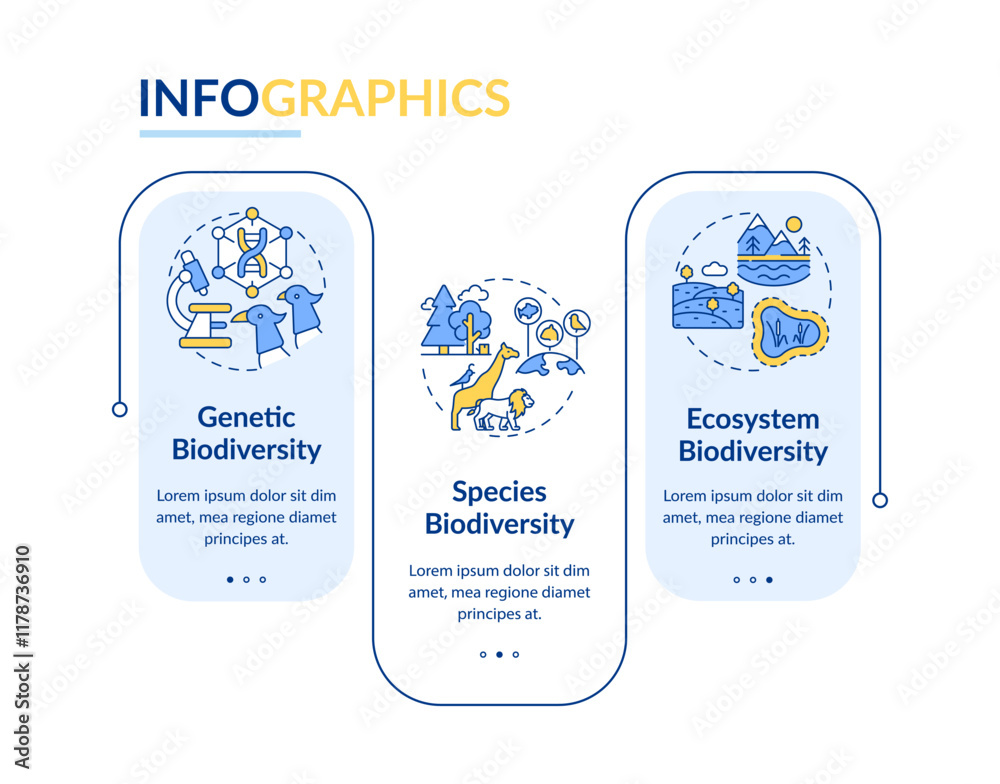 INFOGRAPHICS

Genetic Biodiversity

Lorem ipsum dolor sit dim amet, mea regione diamet principes at.

Species Biodiversity

Lorem ipsum dolor sit dim amet, mea regione diamet principes at.

Ecosystem Biodiversity

Lorem ipsum dolor sit dim amet, mea regione diamet principes at.

Adobe Stock | #1178736910