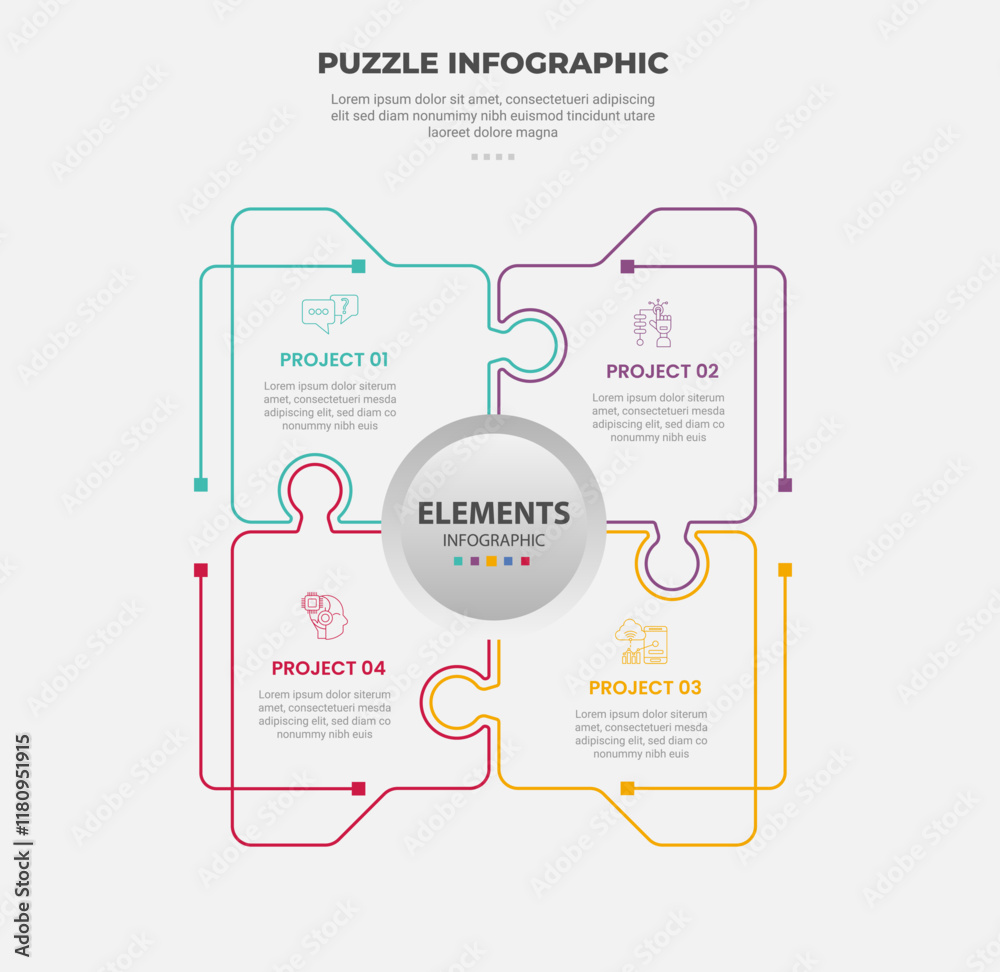 PUZZLE INFOGRAPHIC

Lorem ipsum dolor sit amet, consectetueri adipiscing elit sed diam nonummy nibh euismod tincidunt utare laoreet dolore magna

PROJECT 01

Lorem ipsum dolor siterum amet, consectetueri mesda adipiscing elit, sed diam co nonummy nibh euis

PROJECT 02

Lorem ipsum dolor siterum amet, consectetueri mesda adipiscing elit, sed diam co nonummy nibh euis

ELEMENTS
INFOGRAPHIC

PROJECT 04

Lorem ipsum dolor siterum amet, consectetueri mesda adipiscing elit, sed diam co nonummy nibh euis

PROJECT 03

Lorem ipsum dolor siterum amet, consectetueri mesda adipiscing elit, sed diam co nonummy nibh euis

Adobe Stock | #1180951915