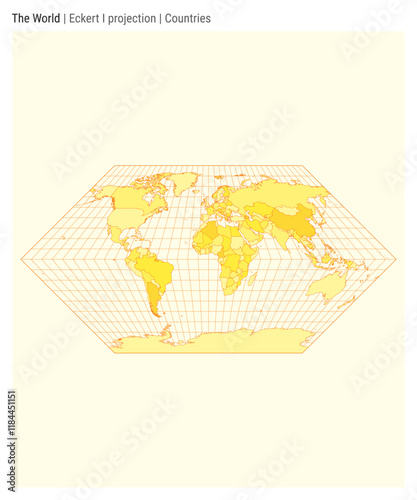 The World | Eckert I projection | Countries

Adobe Stock

Adobe Stock | #1184451151