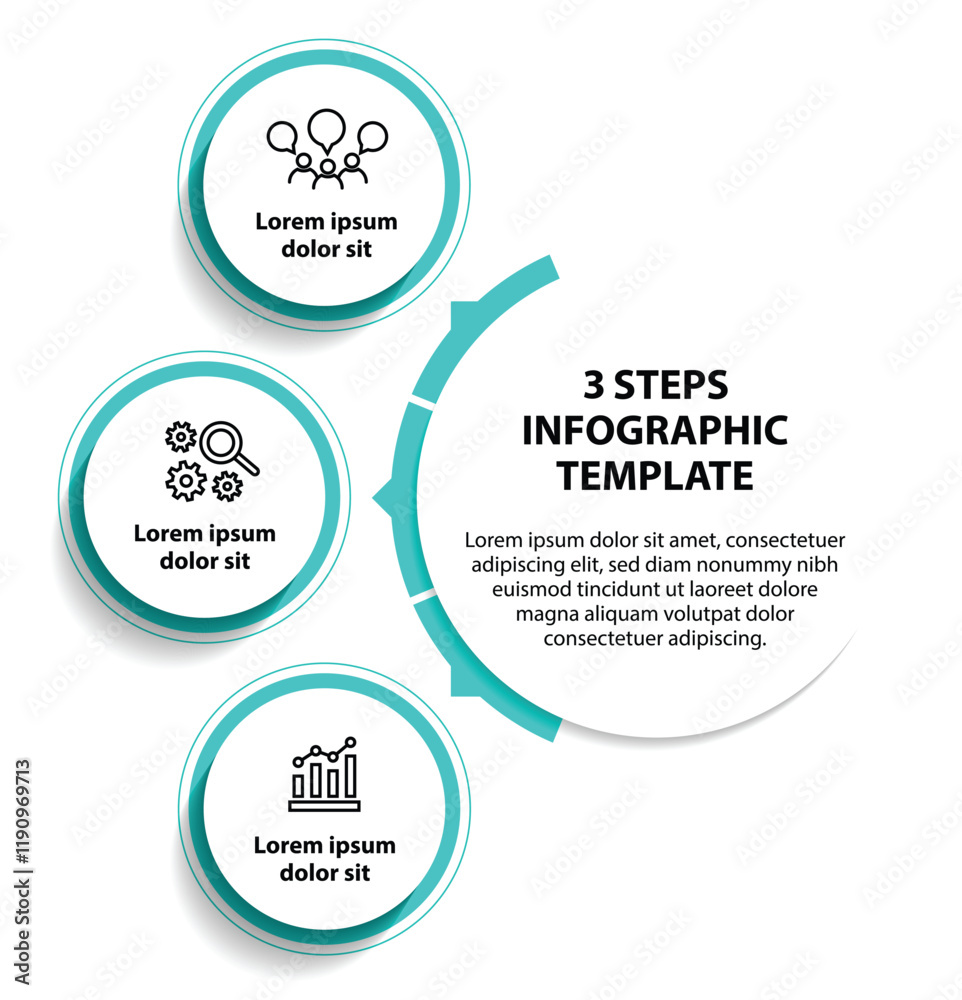 Lorem ipsum dolor sit

Lorem ipsum dolor sit

Lorem ipsum dolor sit

3 STEPS INFOGRAPHIC TEMPLATE

Lorem ipsum dolor sit amet, consectetuer adipiscing elit, sed diam nonummy nibh euismod tincidunt ut laoreet dolore magna aliquam volutpat dolor consectetuer adipiscing.

Adobe Stock | #1190969713