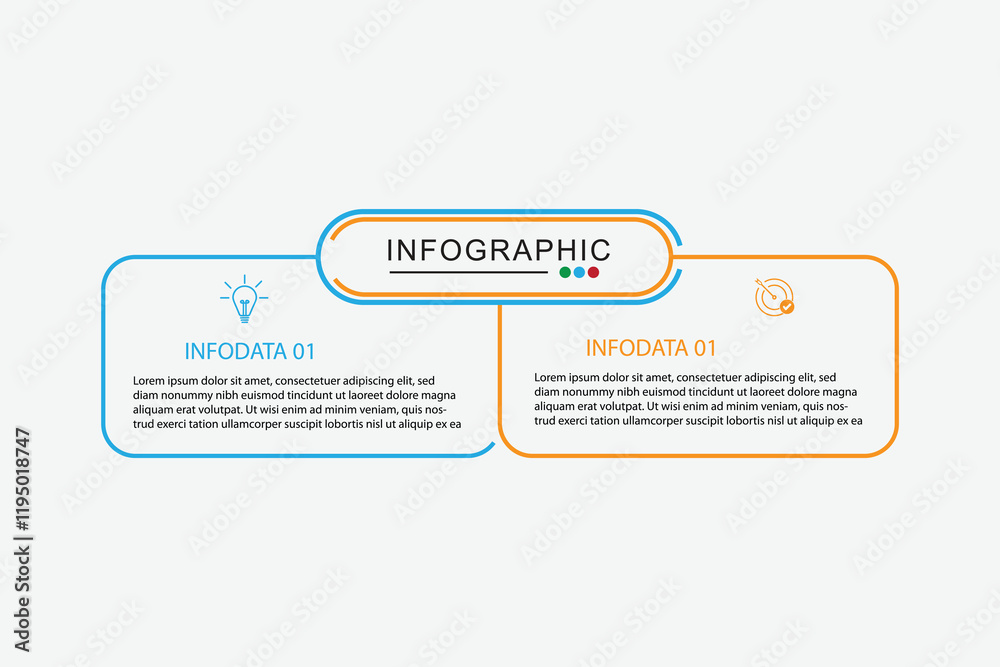 INFOGRAPHIC

INFODATA 01

Lorem ipsum dolor sit amet, consectetuer adipiscing elit, sed diam nonummy nibh euismod tincidunt ut laoreet dolore magna aliquam erat volutpat. Ut wisi enim ad minim veniam, quis nostrud exerci tation ullamcorper suscipit lobortis nisl ut aliquip ex ea

INFODATA 01

Lorem ipsum dolor sit amet, consectetuer adipiscing elit, sed diam nonummy nibh euismod tincidunt ut laoreet dolore magna aliquam erat volutpat. Ut wisi enim ad minim veniam, quis nostrud exerci tation ullamcorper suscipit lobortis nisl ut aliquip ex ea

Adobe Stock | #1195018747