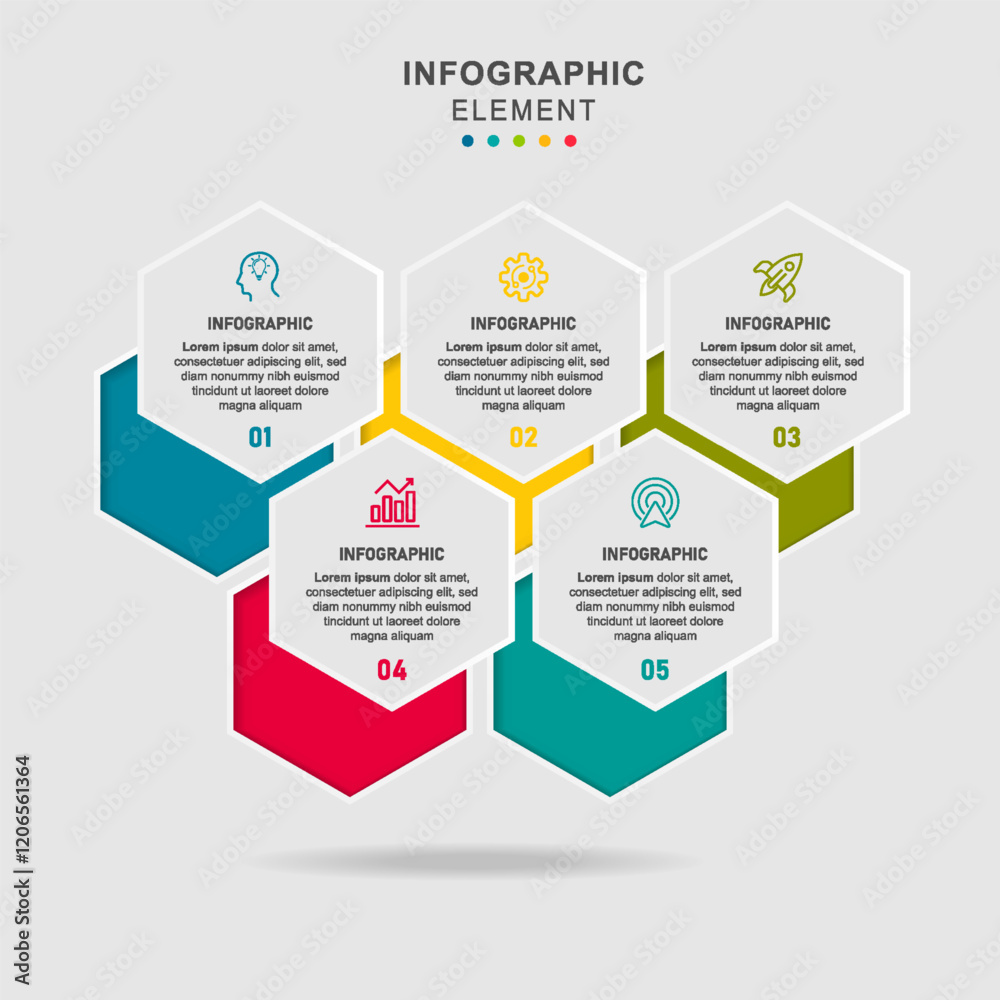 INFOGRAPHIC
ELEMENT

INFOGRAPHIC
Lorem ipsum dolor sit amet, consectetuer adipiscing elit, sed diam nonummy nibh euismod tincidunt ut laoreet dolore magna aliquam
01

INFOGRAPHIC
Lorem ipsum dolor sit amet, consectetuer adipiscing elit, sed diam nonummy nibh euismod tincidunt ut laoreet dolore magna aliquam
02

INFOGRAPHIC
Lorem ipsum dolor sit amet, consectetuer adipiscing elit, sed diam nonummy nibh euismod tincidunt ut laoreet dolore magna aliquam
03

INFOGRAPHIC
Lorem ipsum dolor sit amet, consectetuer adipiscing elit, sed diam nonummy nibh euismod tincidunt ut laoreet dolore magna aliquam
04

INFOGRAPHIC
Lorem ipsum dolor sit amet, consectetuer adipiscing elit, sed diam nonummy nibh euismod tincidunt ut laoreet dolore magna aliquam
05

Adobe Stock | #1206561364