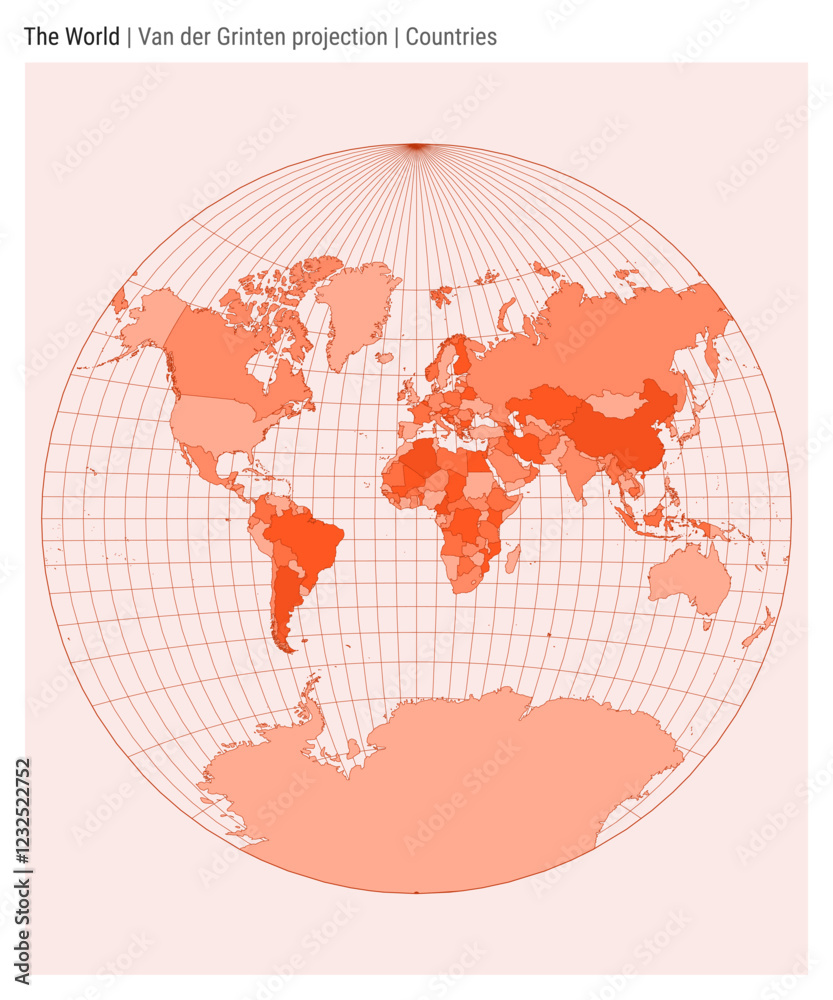 The World | Van der Grinten projection | Countries

Adobe Stock | #1232522752