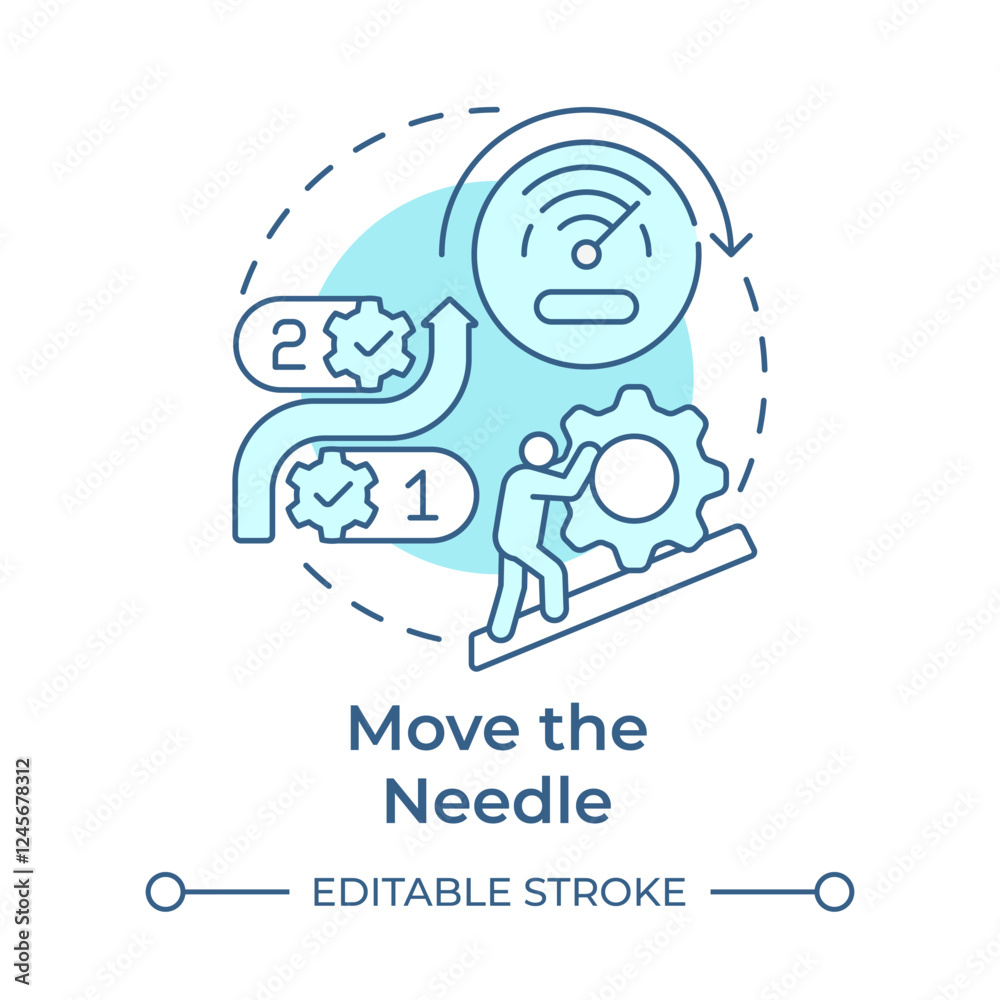 2

1

Move the Needle

EDITABLE STROKE

Adobe Stock | #1245678312