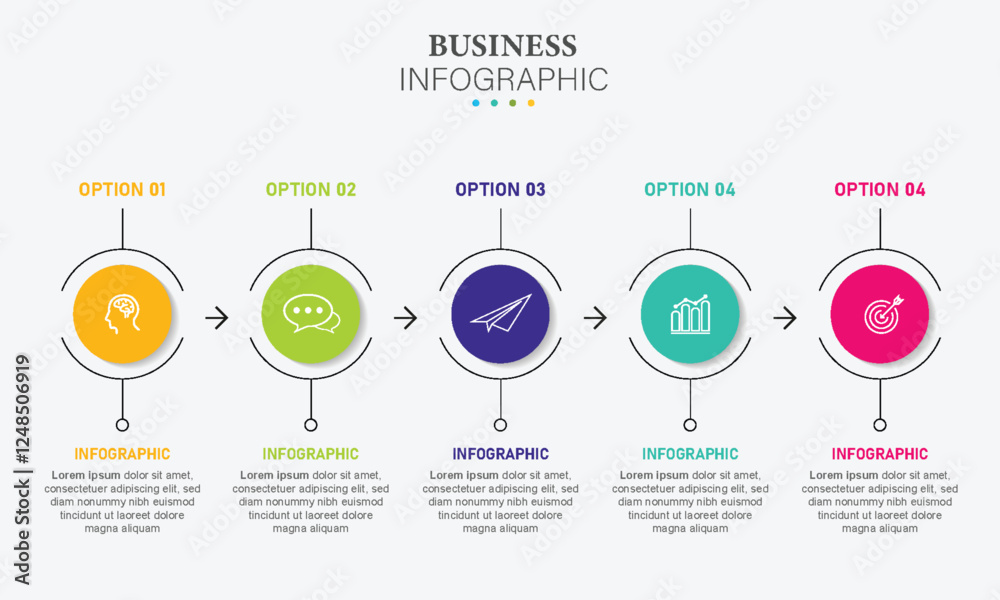 BUSINESS
INFOGRAPHIC

OPTION 01

INFOGRAPHIC

Lorem ipsum dolor sit amet, consectetuer adipiscing elit, sed diam nonummy nibh euismod tincidunt ut laoreet dolore magna aliquam

OPTION 02

INFOGRAPHIC

Lorem ipsum dolor sit amet, consectetuer adipiscing elit, sed diam nonummy nibh euismod tincidunt ut laoreet dolore magna aliquam

OPTION 03

INFOGRAPHIC

Lorem ipsum dolor sit amet, consectetuer adipiscing elit, sed diam nonummy nibh euismod tincidunt ut laoreet dolore magna aliquam

OPTION 04

INFOGRAPHIC

Lorem ipsum dolor sit amet, consectetuer adipiscing elit, sed diam nonummy nibh euismod tincidunt ut laoreet dolore magna aliquam

OPTION 04

INFOGRAPHIC

Lorem ipsum dolor sit amet, consectetuer adipiscing elit, sed diam nonummy nibh euismod tincidunt ut laoreet dolore magna aliquam

Adobe Stock | #1248506919